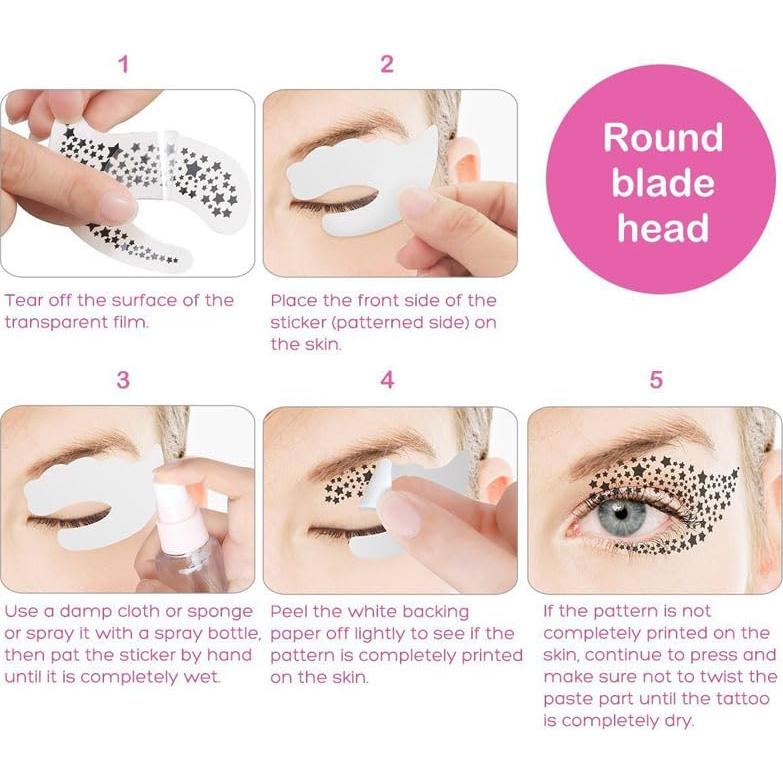 1

Tear off the surface of the transparent film.

2

Place the front side of the sticker (patterned side) on the skin.

Round blade head

3

Use a damp cloth or sponge or spray it with a spray bottle, then pat the sticker by hand until it is completely wet.

4

Peel the white backing paper off lightly to see if the pattern is completely printed on the skin.

5

If the pattern is not completely printed on the skin, continue to press and make sure not to twist the paste part until the tattoo is completely dry.