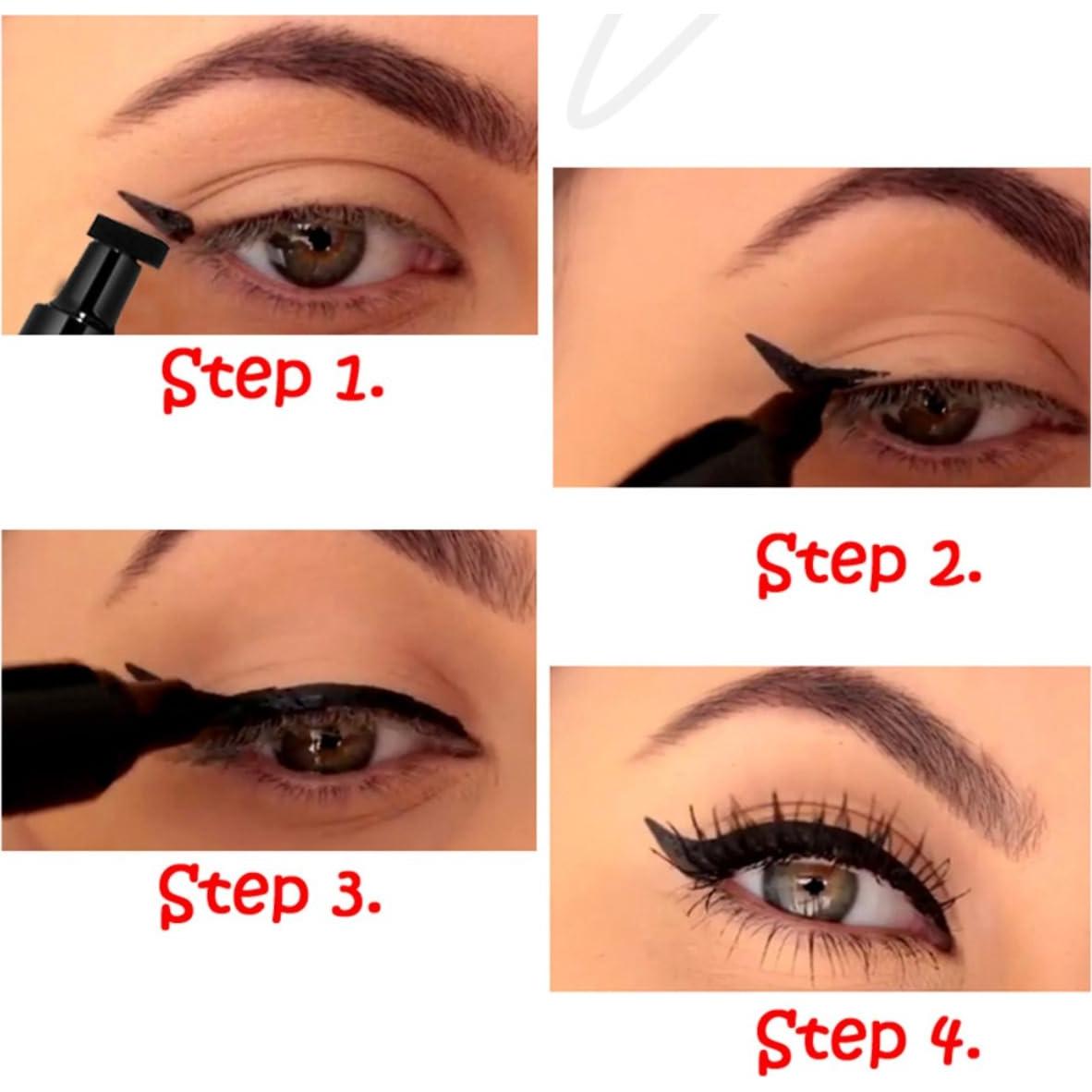 Step 1.

Step 2.

Step 3.

Step 4.