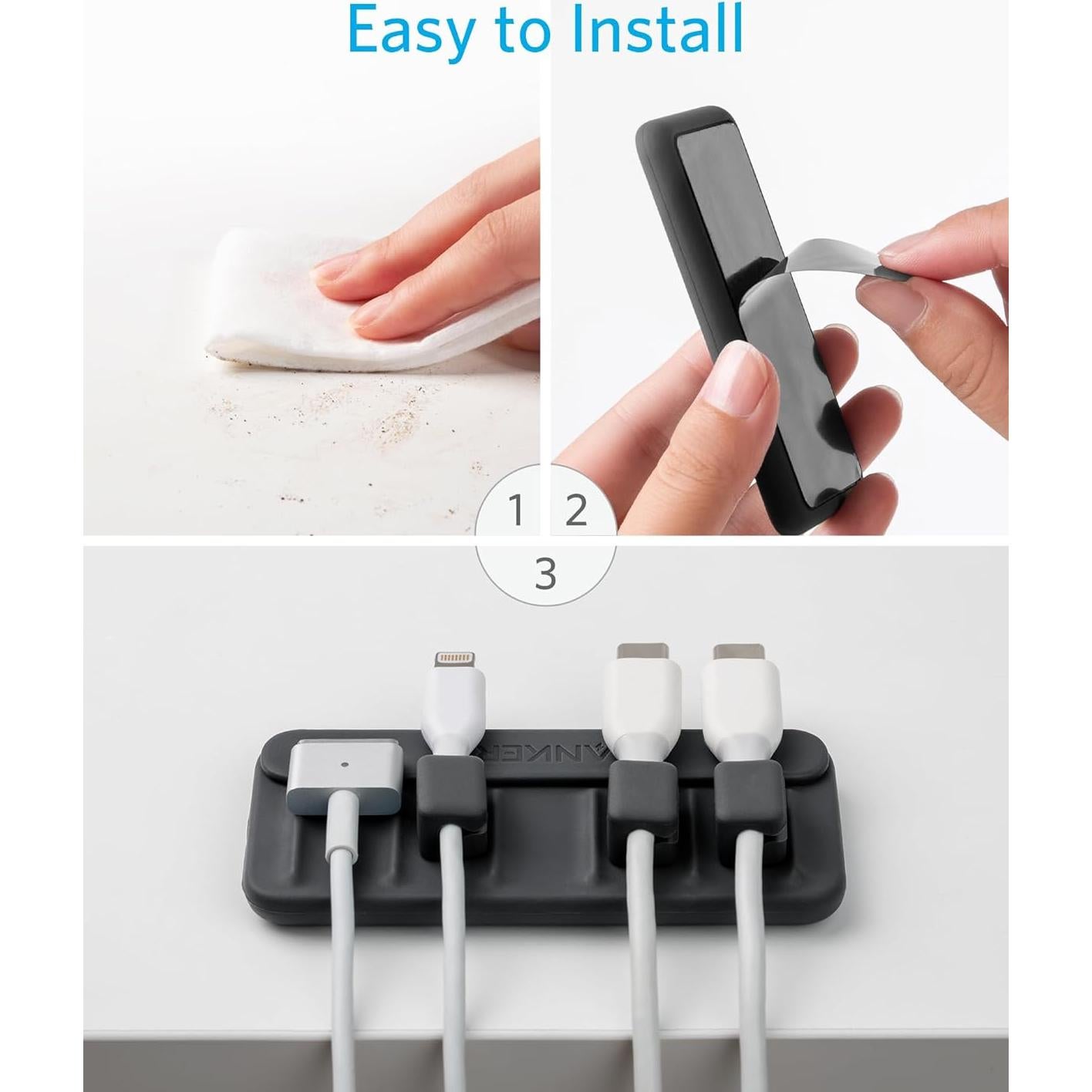 Easy to Install

1

2

3

ANKER