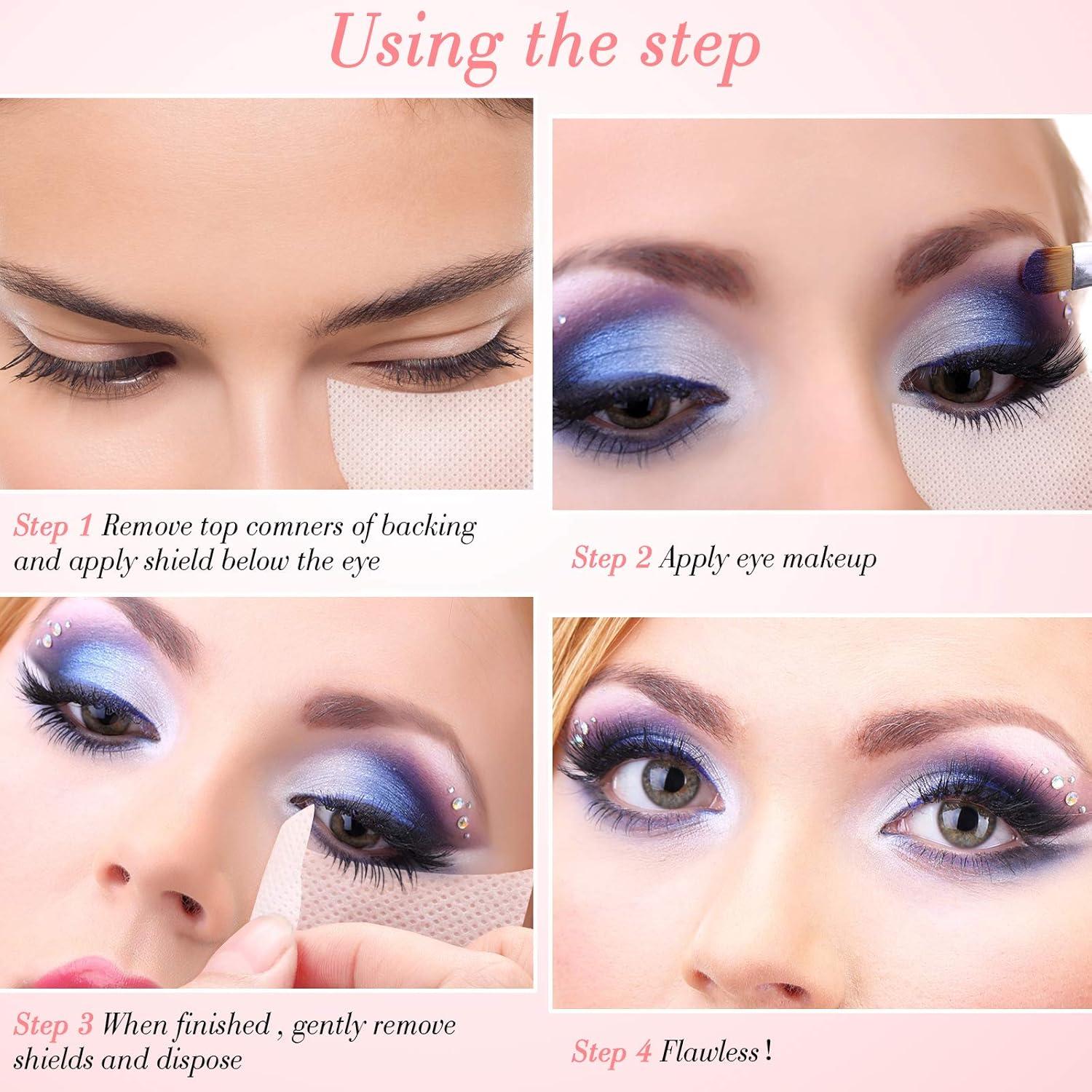 Using the step

Step 1 Remove top comners of backing and apply shield below the eye

Step 2 Apply eye makeup

Step 3 When finished , gently remove shields and dispose

Step 4 Flawless !