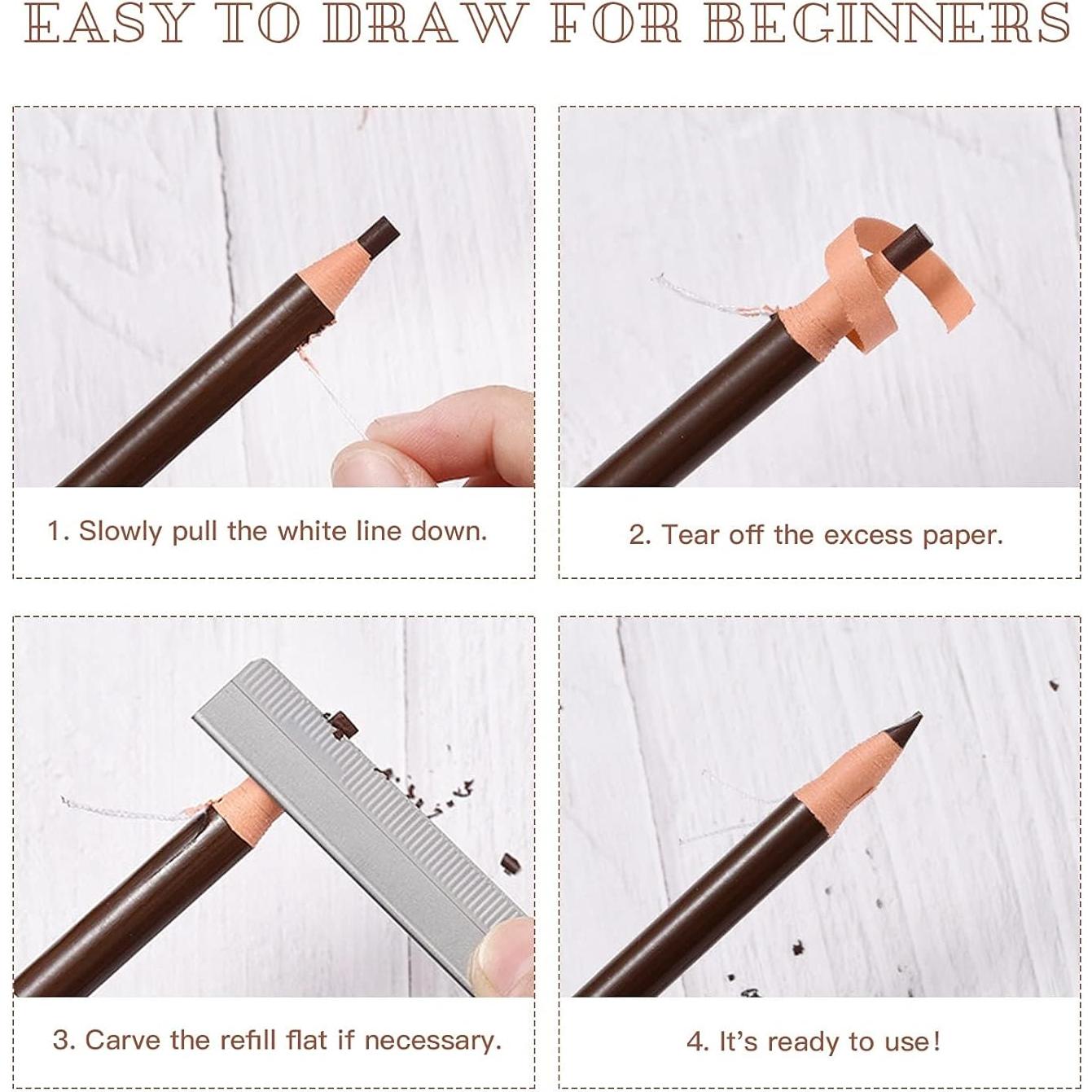 EASY TO DRAW FOR BEGINNERS

1. Slowly pull the white line down.

2. Tear off the excess paper.

3. Carve the refill flat if necessary.

4. It's ready to use!