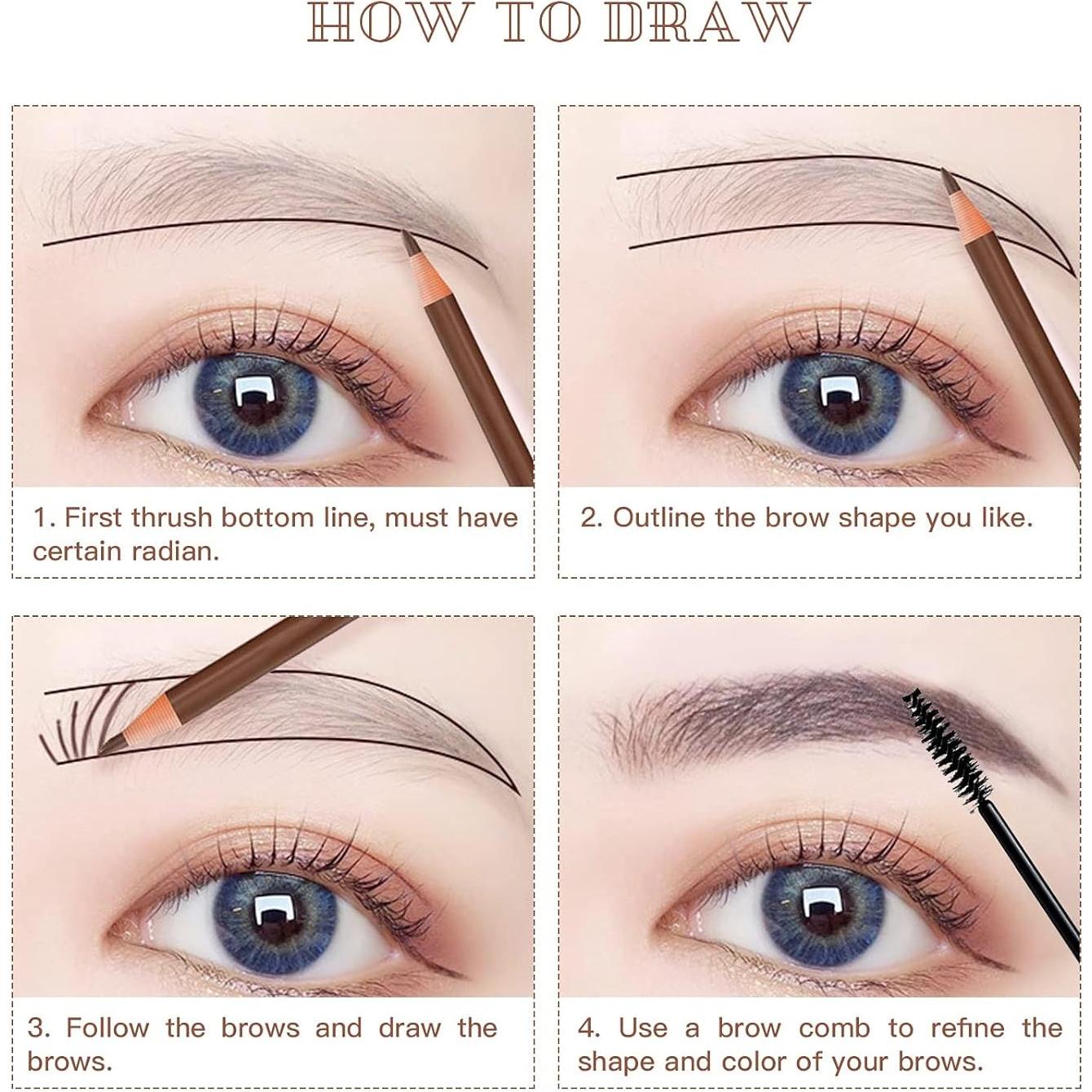 HOW TO DRAW

1. First thrush bottom line, must have certain radian.

2. Outline the brow shape you like.

3. Follow the brows and draw the brows.

4. Use a brow comb to refine the shape and color of your brows.