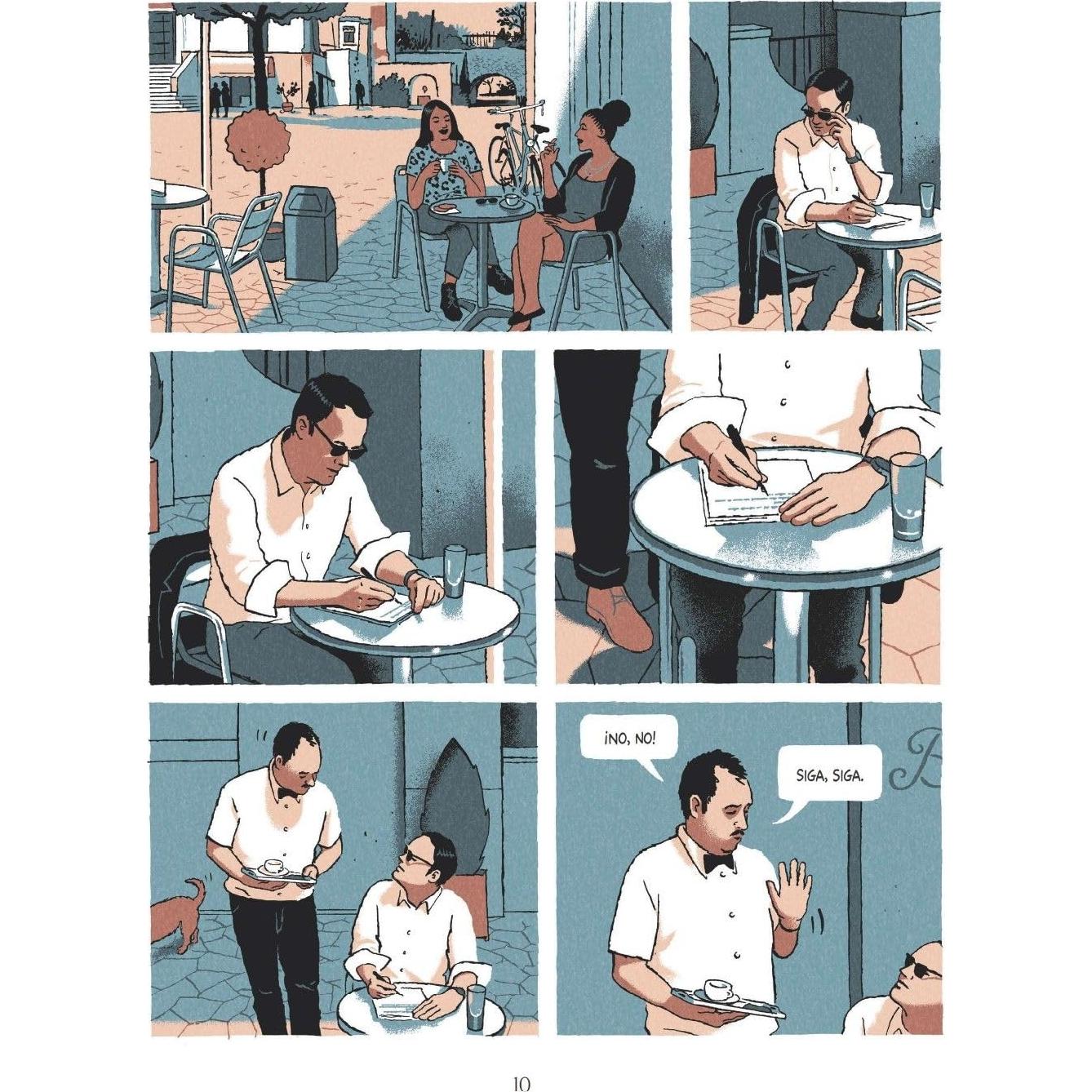 ¡NO, NO!

SIGA, SIGA.

B

10