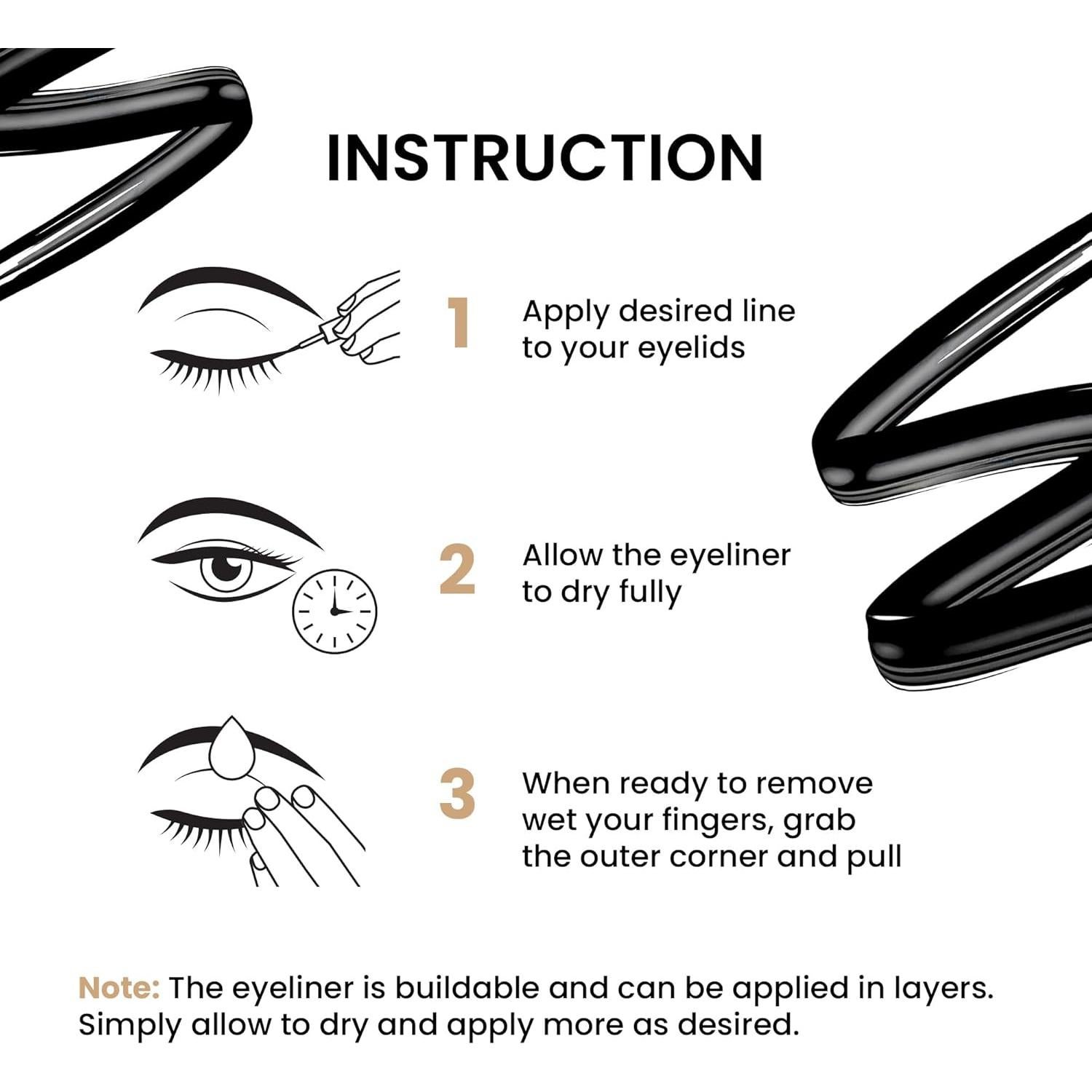 INSTRUCTION

1 Apply desired line to your eyelids

2 Allow the eyeliner to dry fully

3 When ready to remove wet your fingers, grab the outer corner and pull

Note: The eyeliner is buildable and can be applied in layers. Simply allow to dry and apply more as desired.