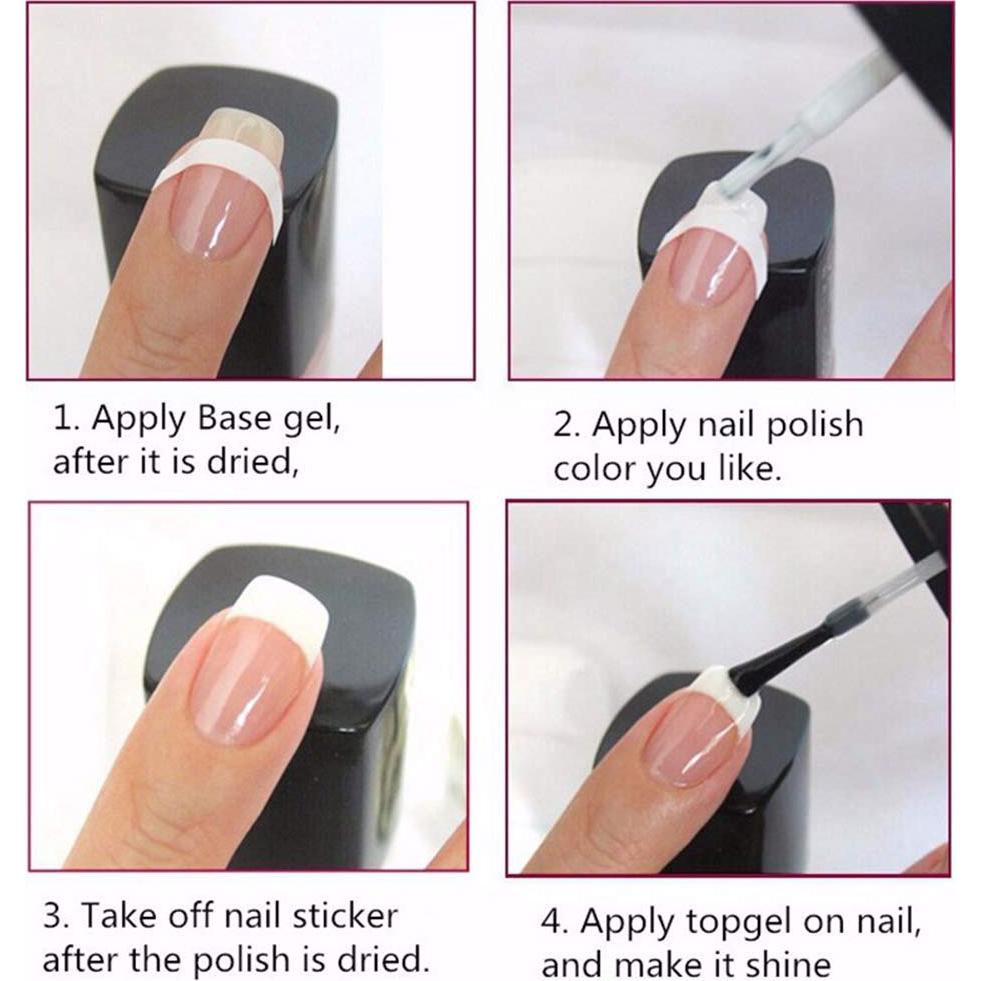 1. Apply Base gel, after it is dried,

2. Apply nail polish color you like.

3. Take off nail sticker after the polish is dried.

4. Apply topgel on nail, and make it shine