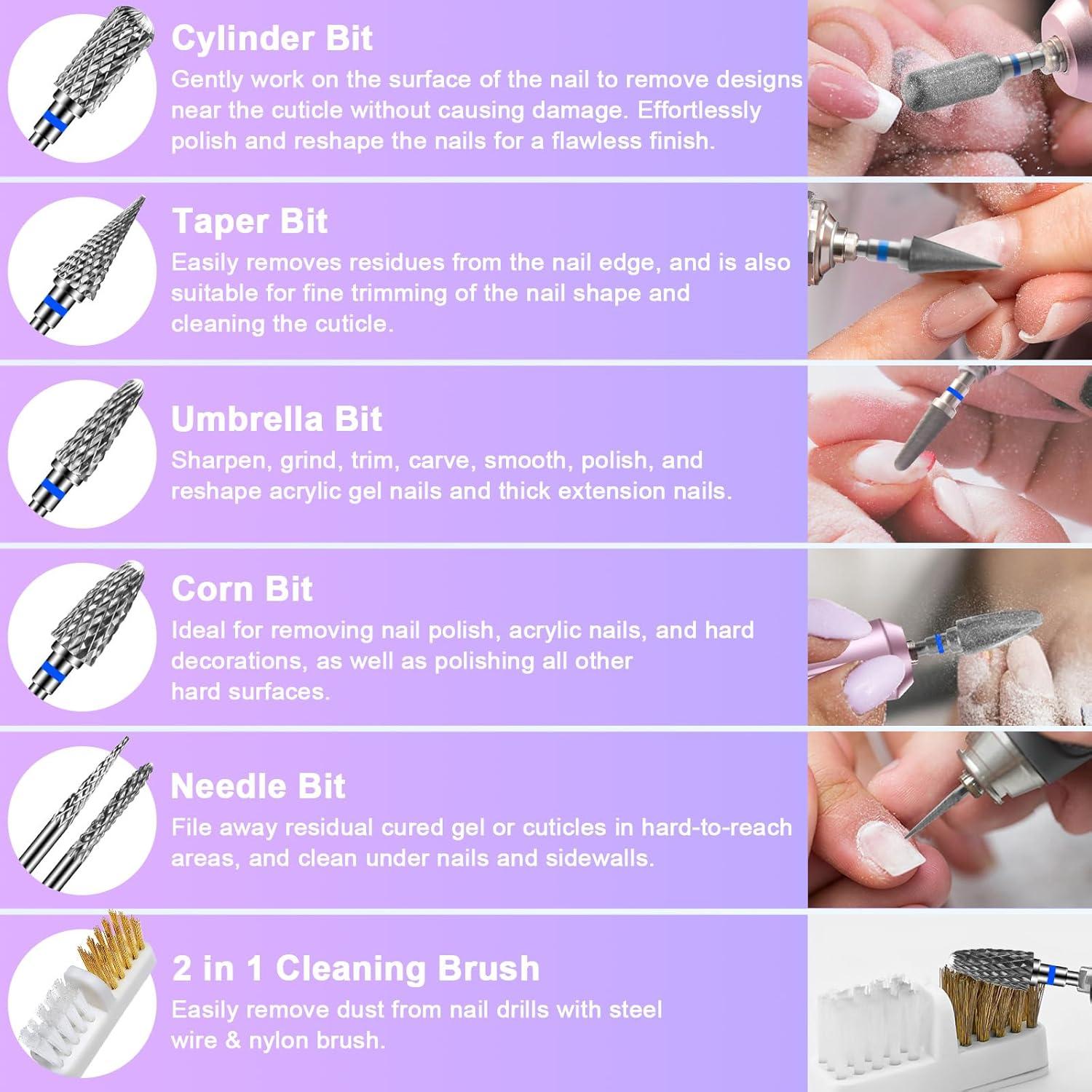 Cylinder Bit
Gently work on the surface of the nail to remove designs near the cuticle without causing damage. Effortlessly polish and reshape the nails for a flawless finish.

Taper Bit
Easily removes residues from the nail edge, and is also suitable for fine trimming of the nail shape and cleaning the cuticle.

Umbrella Bit
Sharpen, grind, trim, carve, smooth, polish, and reshape acrylic gel nails and thick extension nails.

Corn Bit
Ideal for removing nail polish, acrylic nails, and hard decorations, as well as polishing all other hard surfaces.

Needle Bit
File away residual cured gel or cuticles in hard-to-reach areas, and clean under nails and sidewalls.

2 in 1 Cleaning Brush
Easily remove dust from nail drills with steel wire & nylon brush.