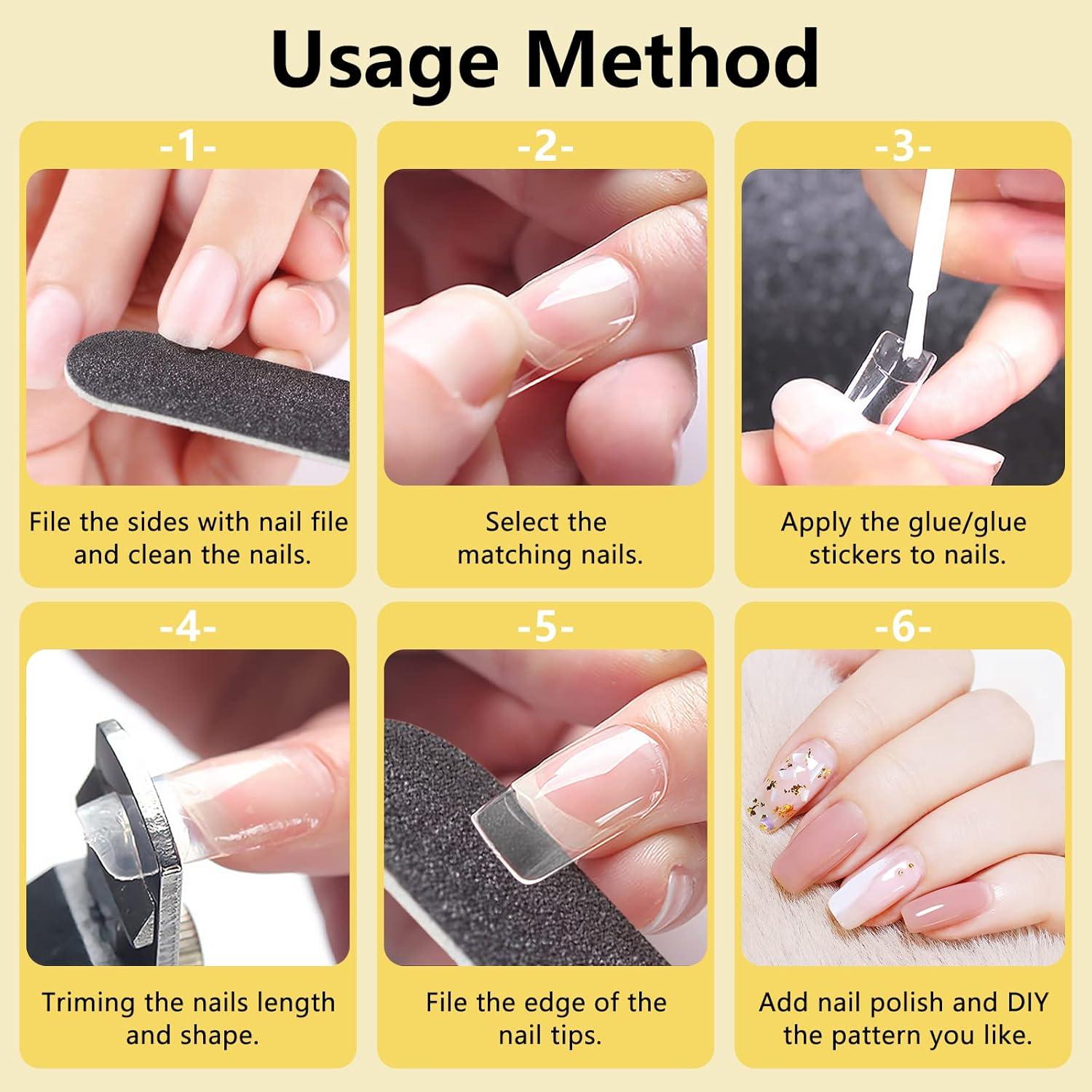 Usage Method

-1-

File the sides with nail file and clean the nails.

-2-

Select the matching nails.

-3-

Apply the glue/glue stickers to nails.

-4-

Triming the nails length and shape.

-5-

File the edge of the nail tips.

-6-

Add nail polish and DIY the pattern you like.