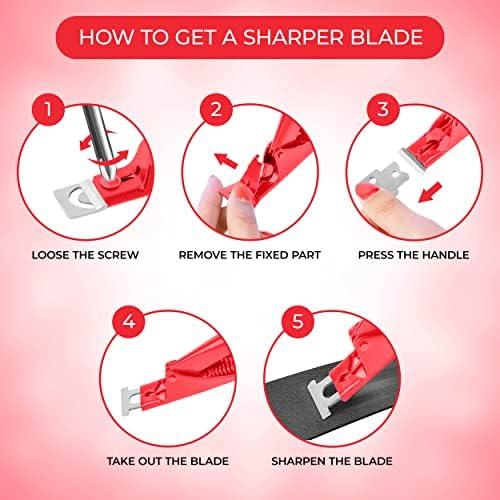 HOW TO GET A SHARPER BLADE

1

LOOSE THE SCREW

2

REMOVE THE FIXED PART

3

PRESS THE HANDLE

4

TAKE OUT THE BLADE

5

SHARPEN THE BLADE