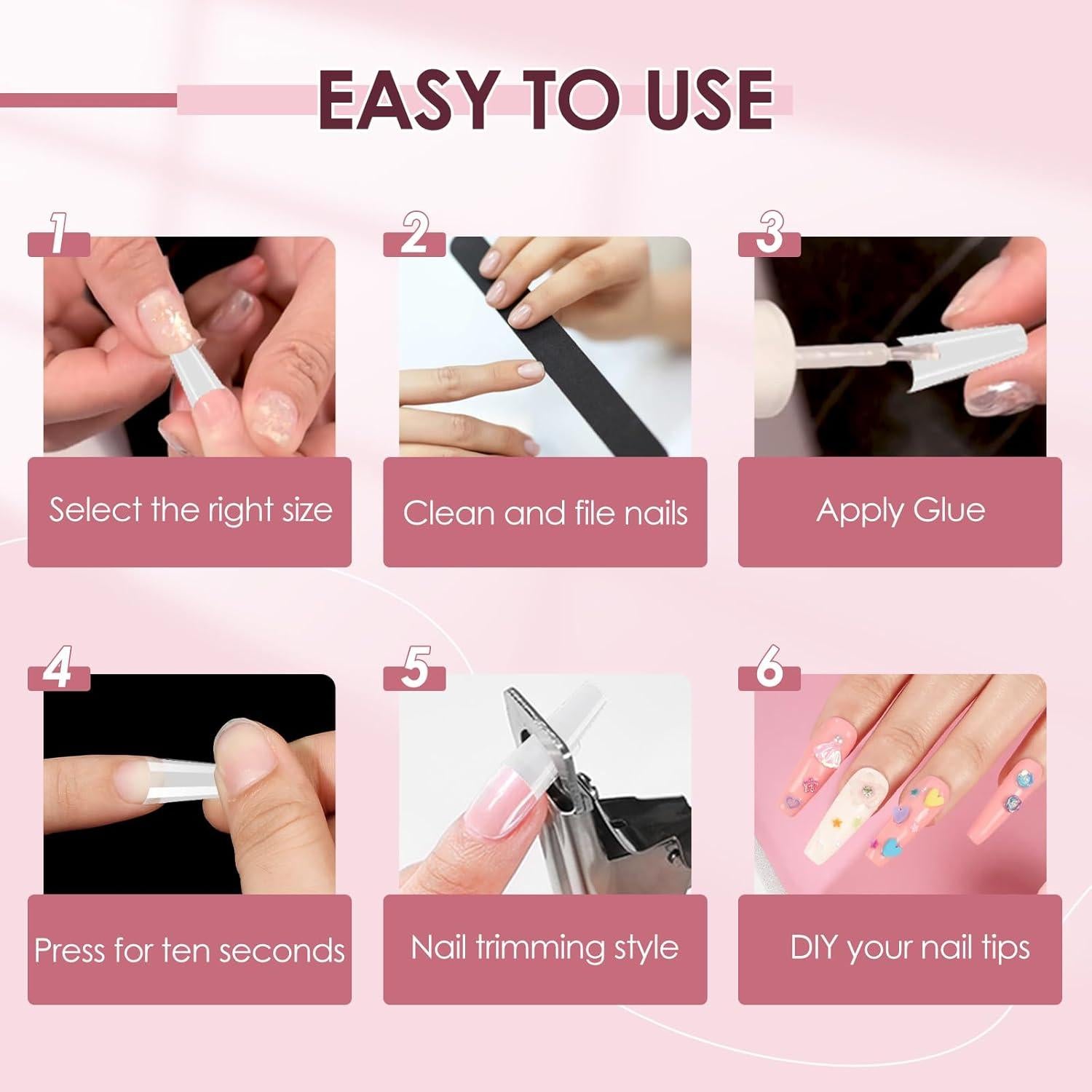 EASY TO USE

1

Select the right size

2

Clean and file nails

3

Apply Glue

4

Press for ten seconds

5

Nail trimming style

6

DIY your nail tips