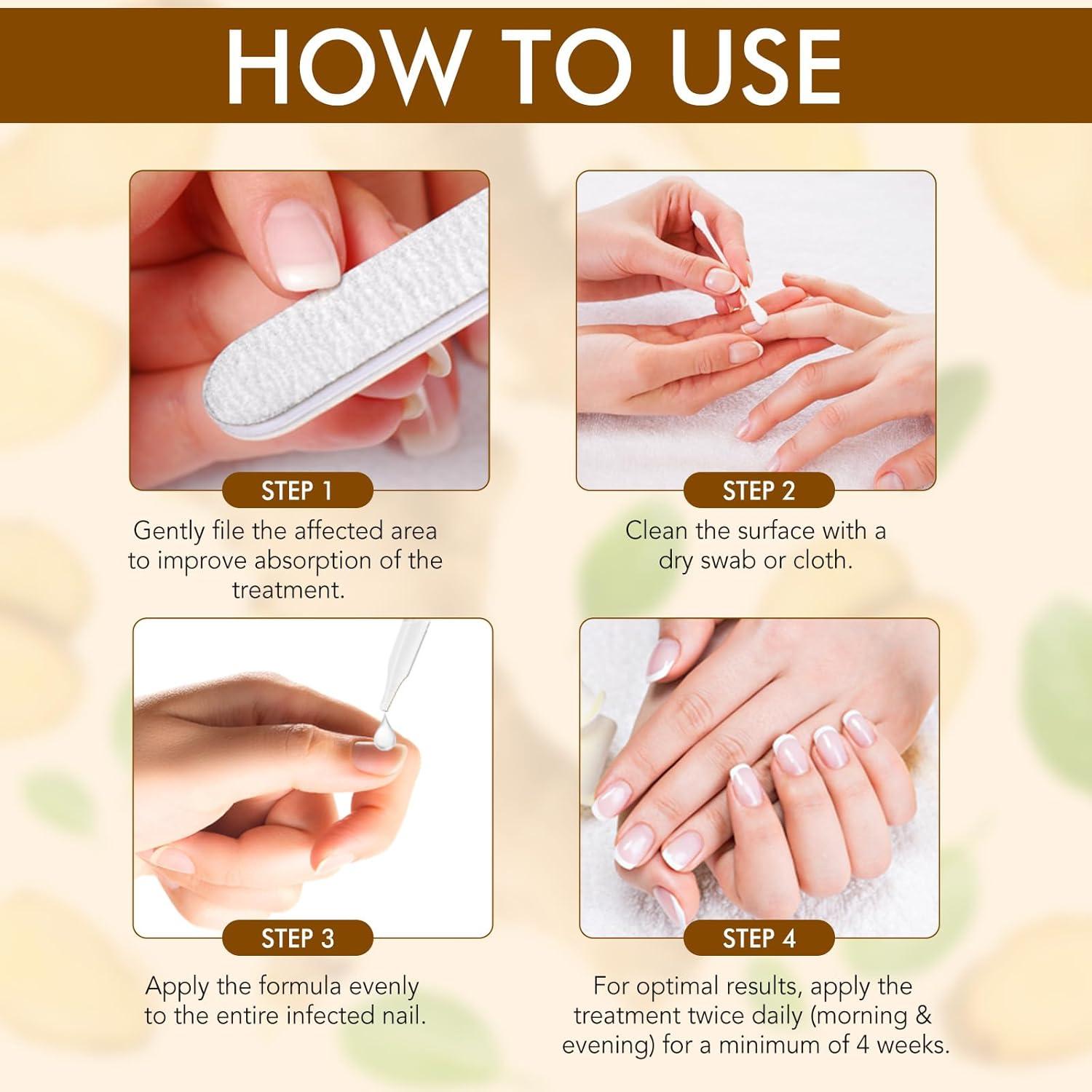 HOW TO USE

STEP 1

Gently file the affected area to improve absorption of the treatment.

STEP 2

Clean the surface with a dry swab or cloth.

STEP 3

Apply the formula evenly to the entire infected nail.

STEP 4

For optimal results, apply the treatment twice daily (morning & evening) for a minimum of 4 weeks.