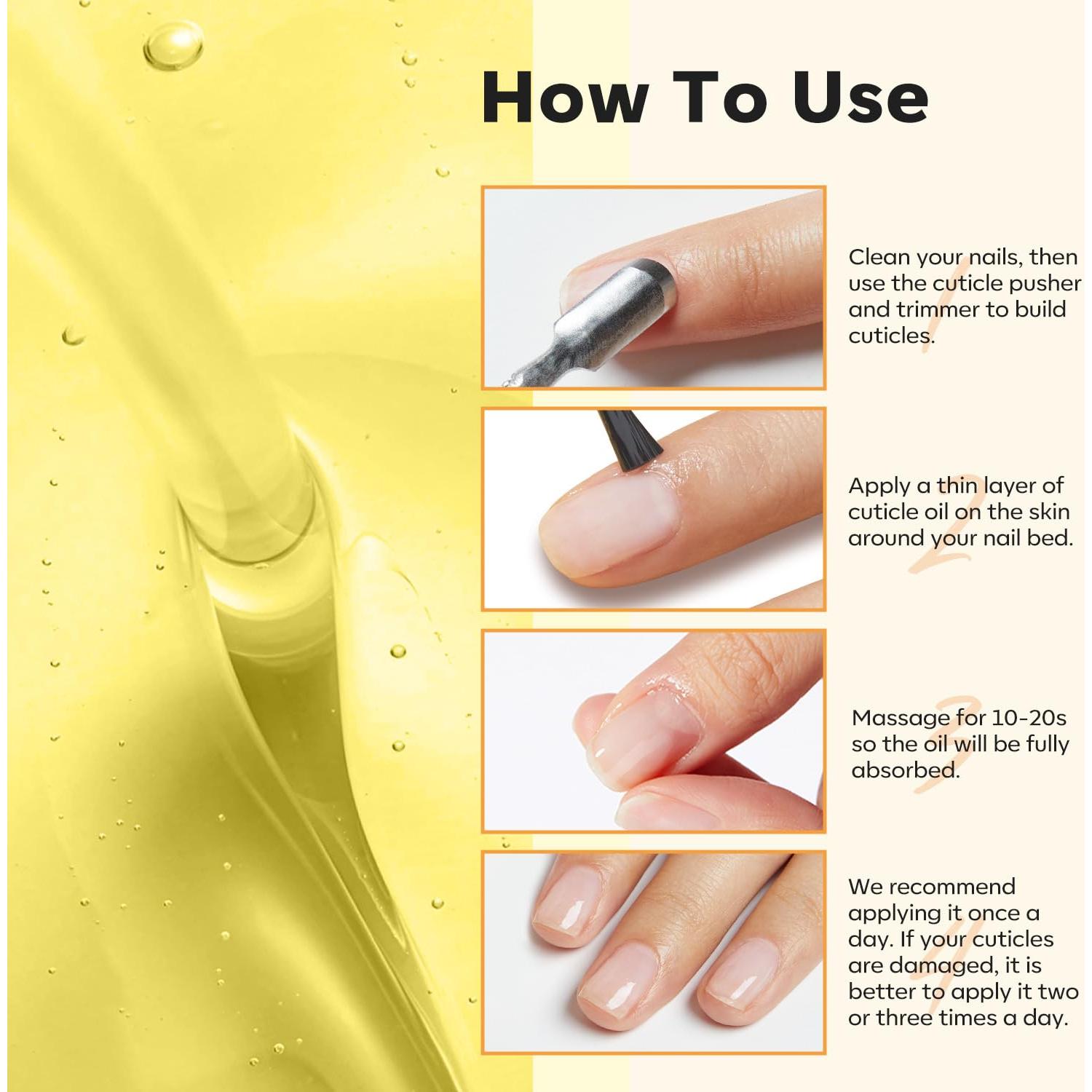 How To Use

1
Clean your nails, then use the cuticle pusher and trimmer to build cuticles.

2
Apply a thin layer of cuticle oil on the skin around your nail bed.

3
Massage for 10-20s so the oil will be fully absorbed.

4
We recommend applying it once a day. If your cuticles are damaged, it is better to apply it two or three times a day.