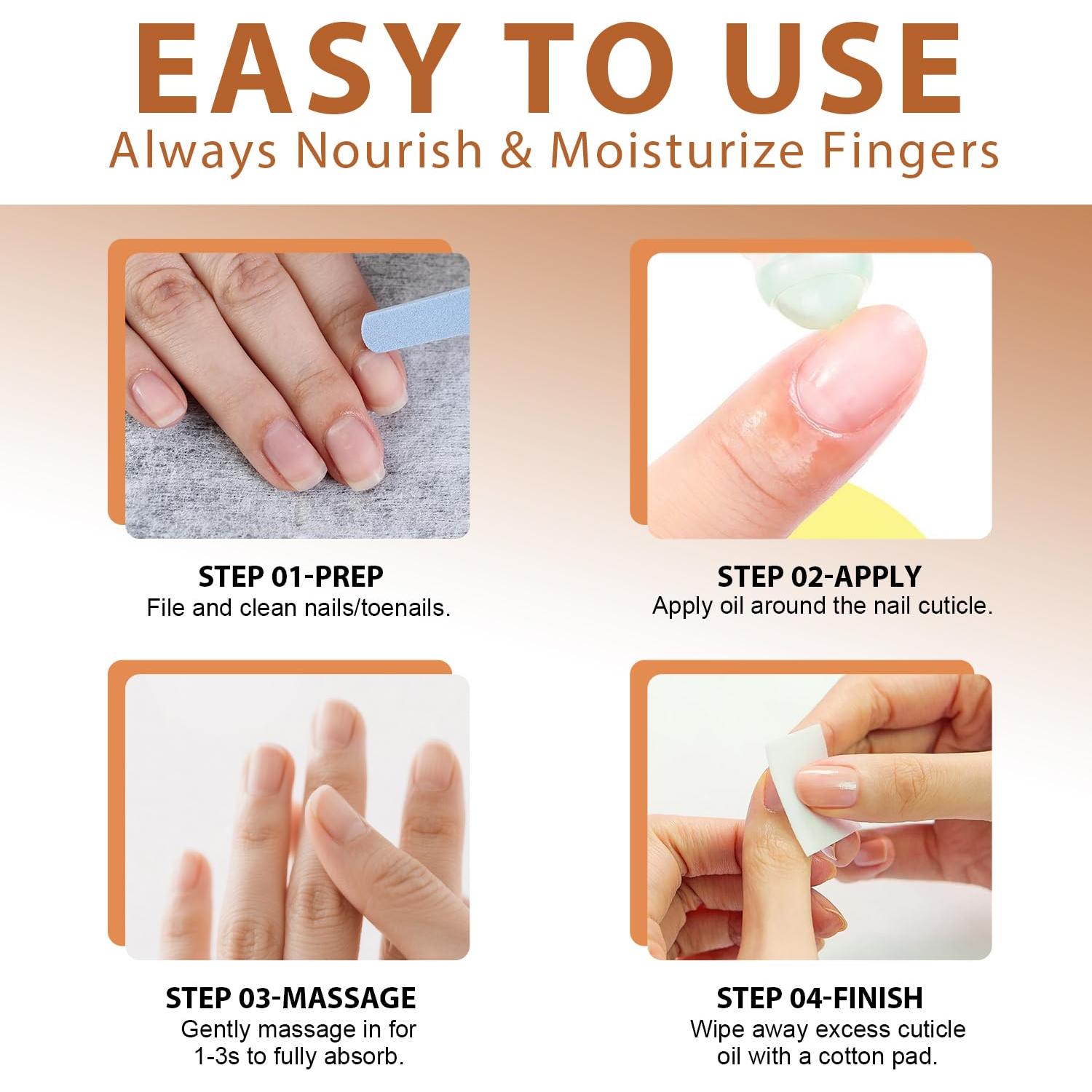 EASY TO USE
Always Nourish & Moisturize Fingers

STEP 01-PREP
File and clean nails/toenails.

STEP 02-APPLY
Apply oil around the nail cuticle.

STEP 03-MASSAGE
Gently massage in for 1-3s to fully absorb.

STEP 04-FINISH
Wipe away excess cuticle oil with a cotton pad.