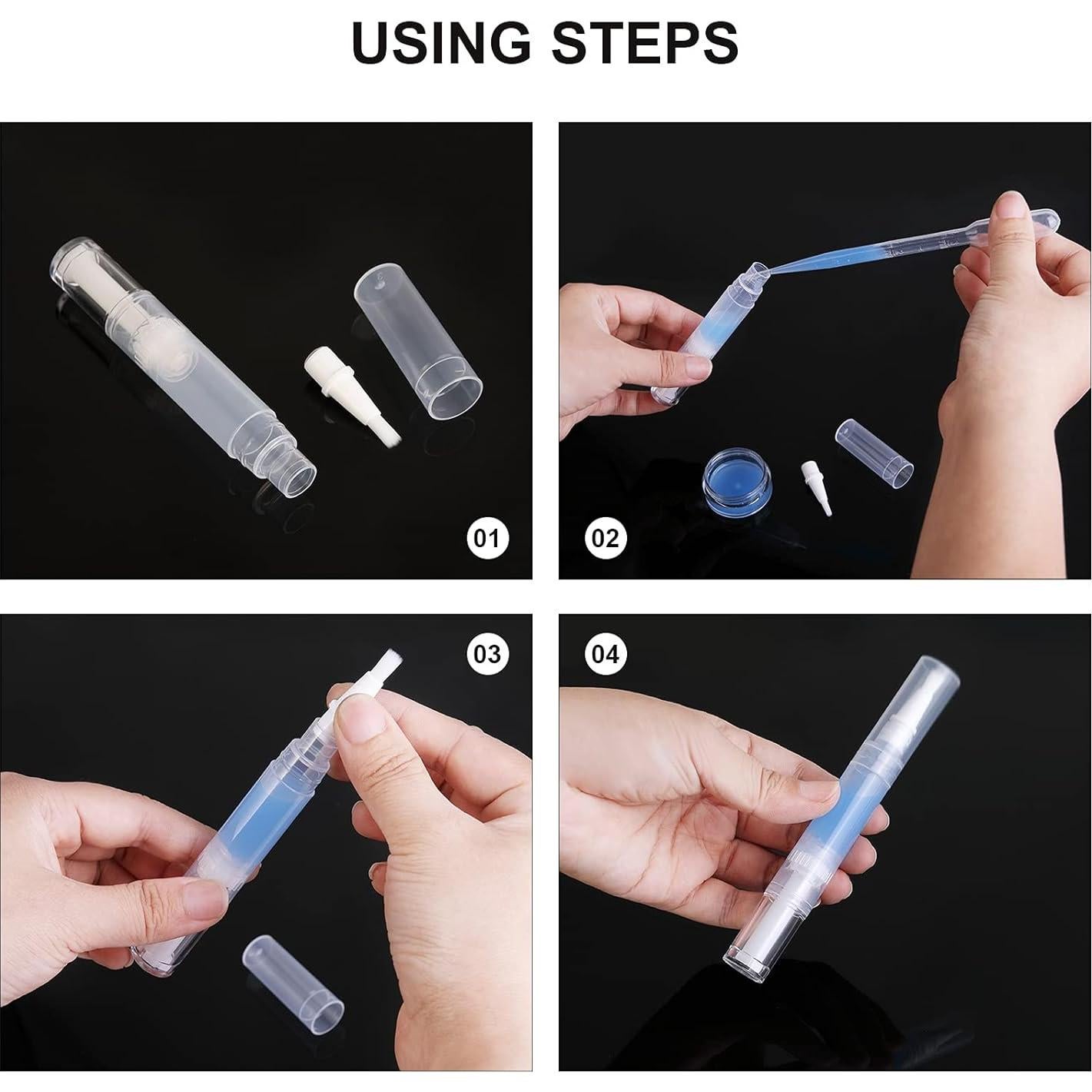 USING STEPS

01

02

03

04