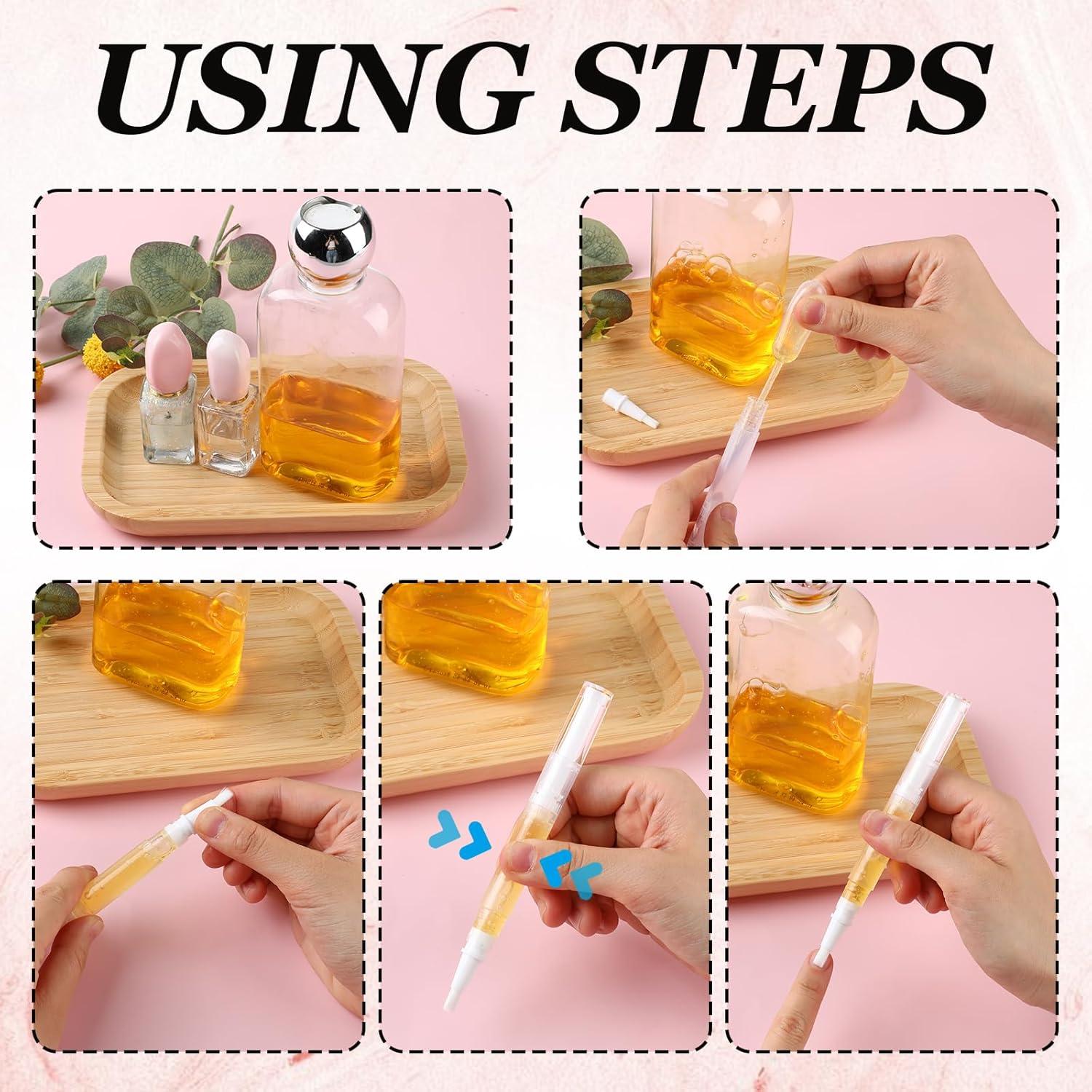 USING STEPS