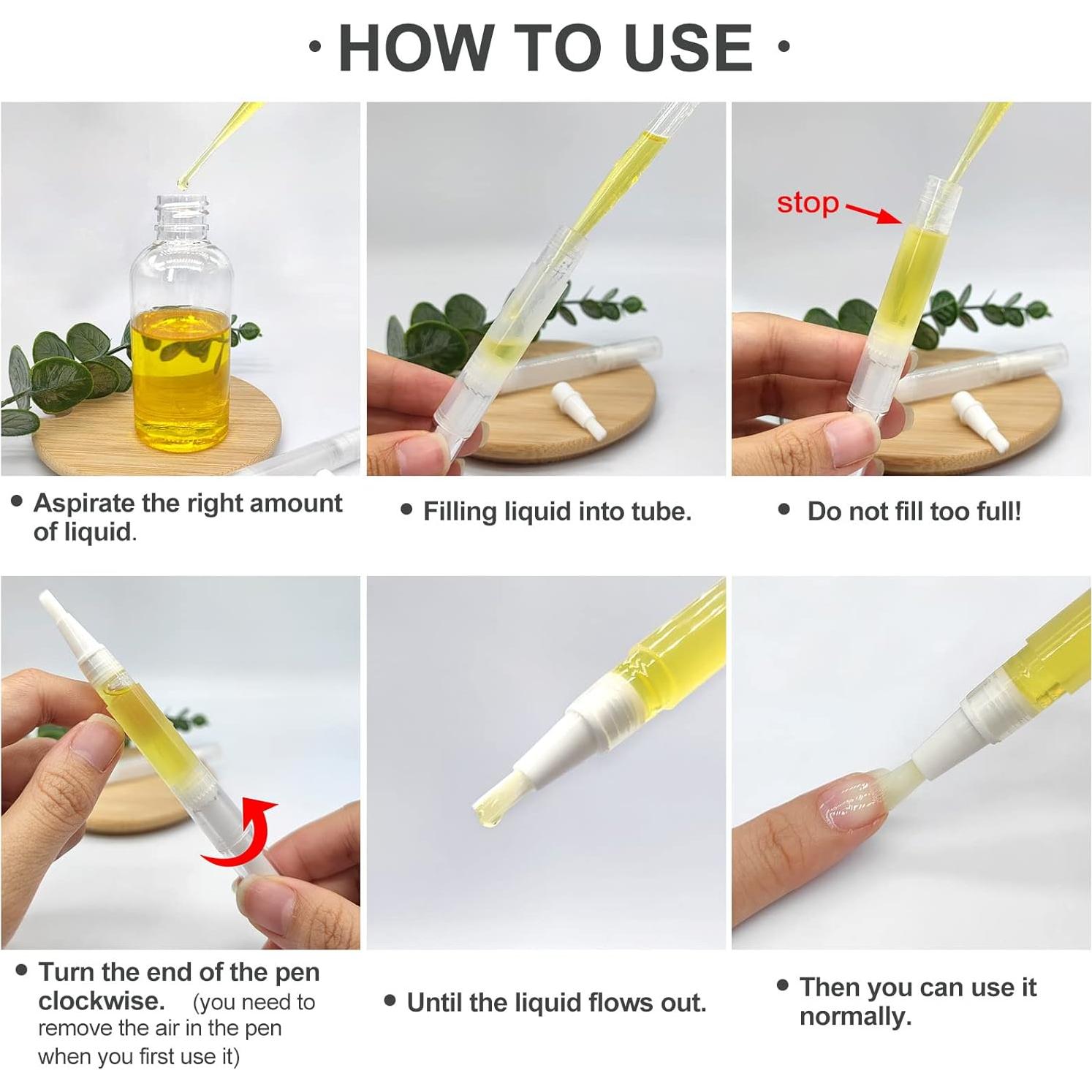 · HOW TO USE ·

stop

• Aspirate the right amount of liquid.

• Filling liquid into tube.

• Do not fill too full!

• Turn the end of the pen clockwise. (you need to remove the air in the pen when you first use it)

• Until the liquid flows out.

• Then you can use it normally.