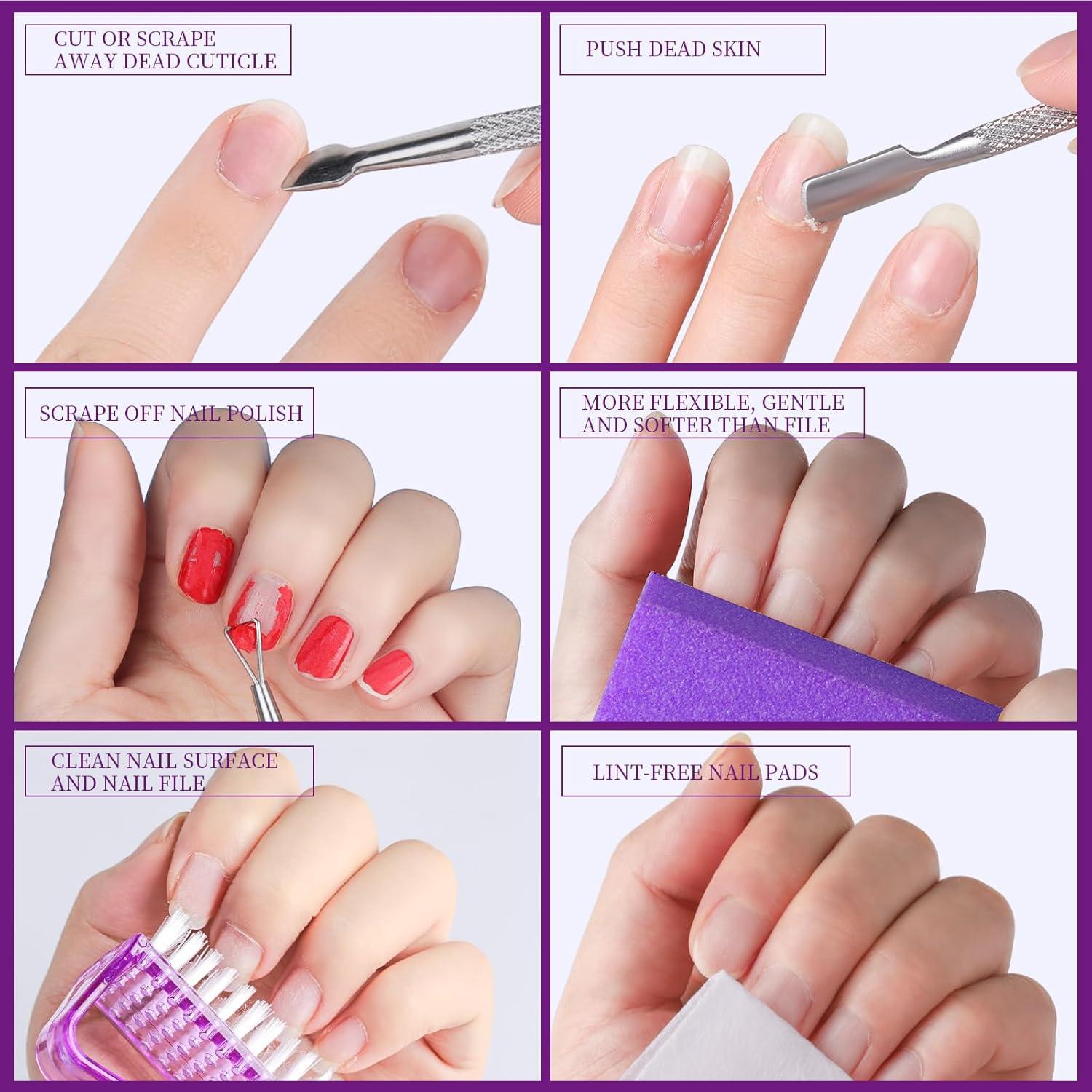 CUT OR SCRAPE AWAY DEAD CUTICLE

PUSH DEAD SKIN

SCRAPE OFF NAIL POLISH

MORE FLEXIBLE, GENTLE AND SOFTER THAN FILE

CLEAN NAIL SURFACE AND NAIL FILE

LINT-FREE NAIL PADS