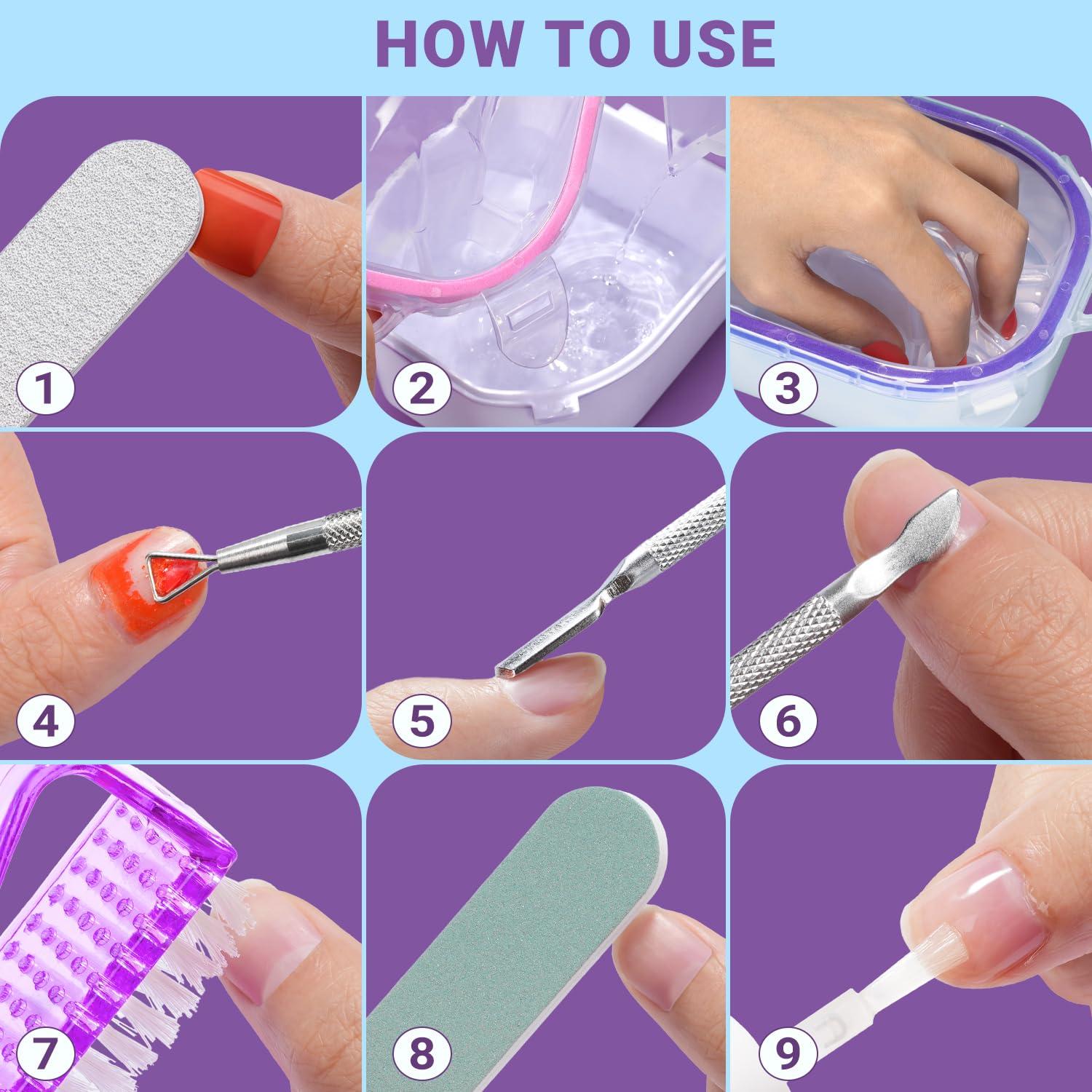 HOW TO USE

1

2

3

4

5

6

7

8

9