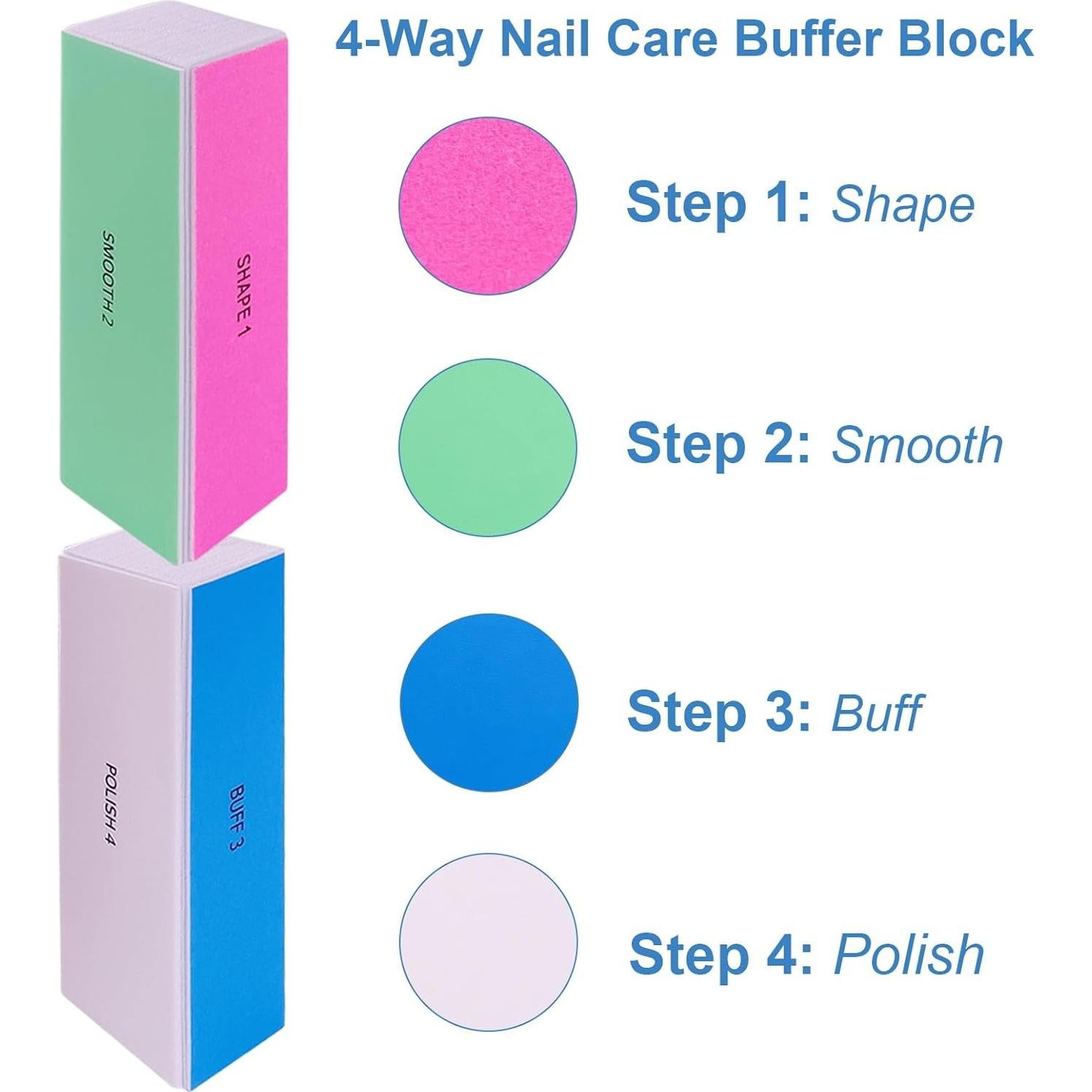 4-Way Nail Care Buffer Block

SMOOTH 2

SHAPE 1

POLISH 4

BUFF 3

Step 1: Shape

Step 2: Smooth

Step 3: Buff

Step 4: Polish