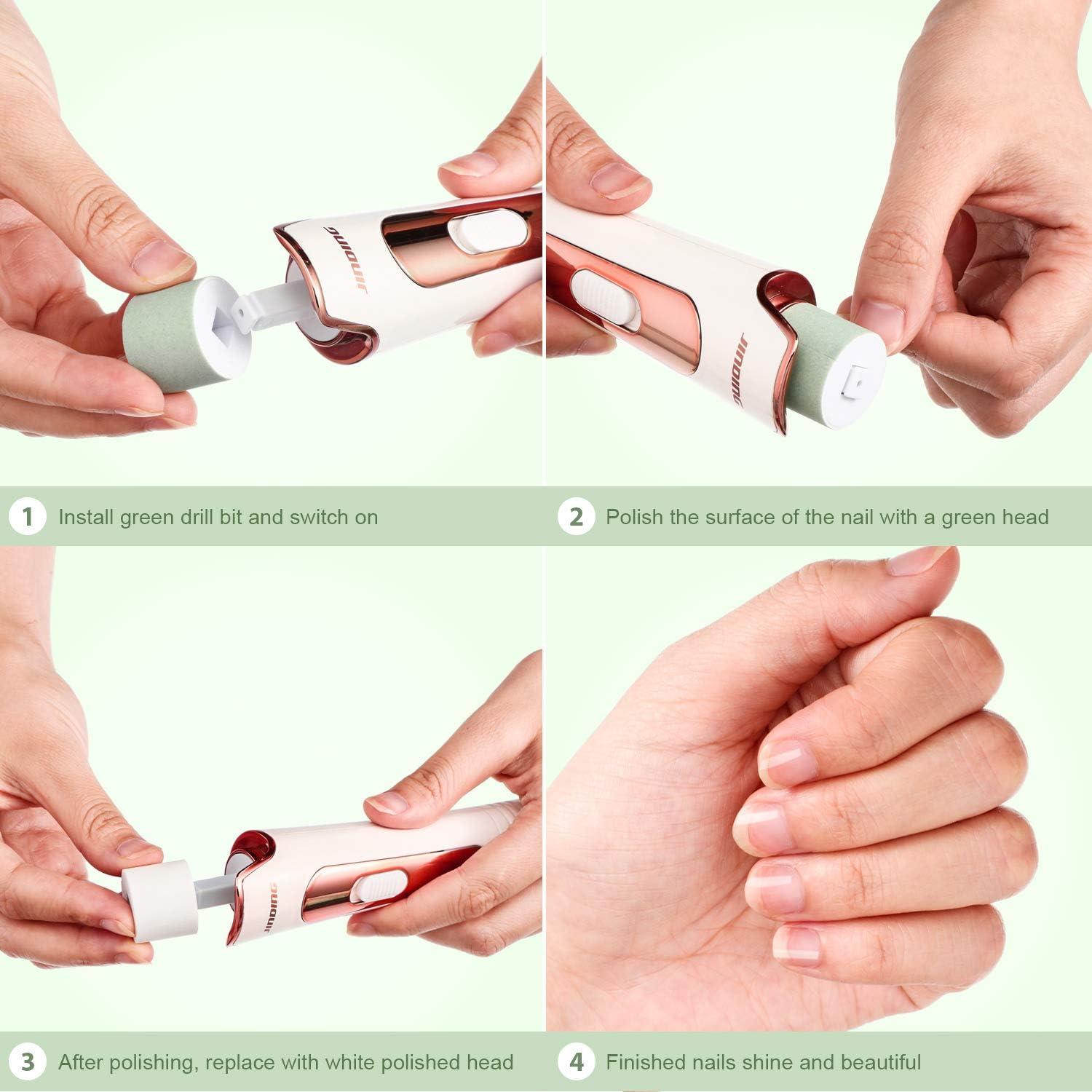 JINDING

JINDING

1 Install green drill bit and switch on

2 Polish the surface of the nail with a green head

JINDING

3 After polishing, replace with white polished head

4 Finished nails shine and beautiful