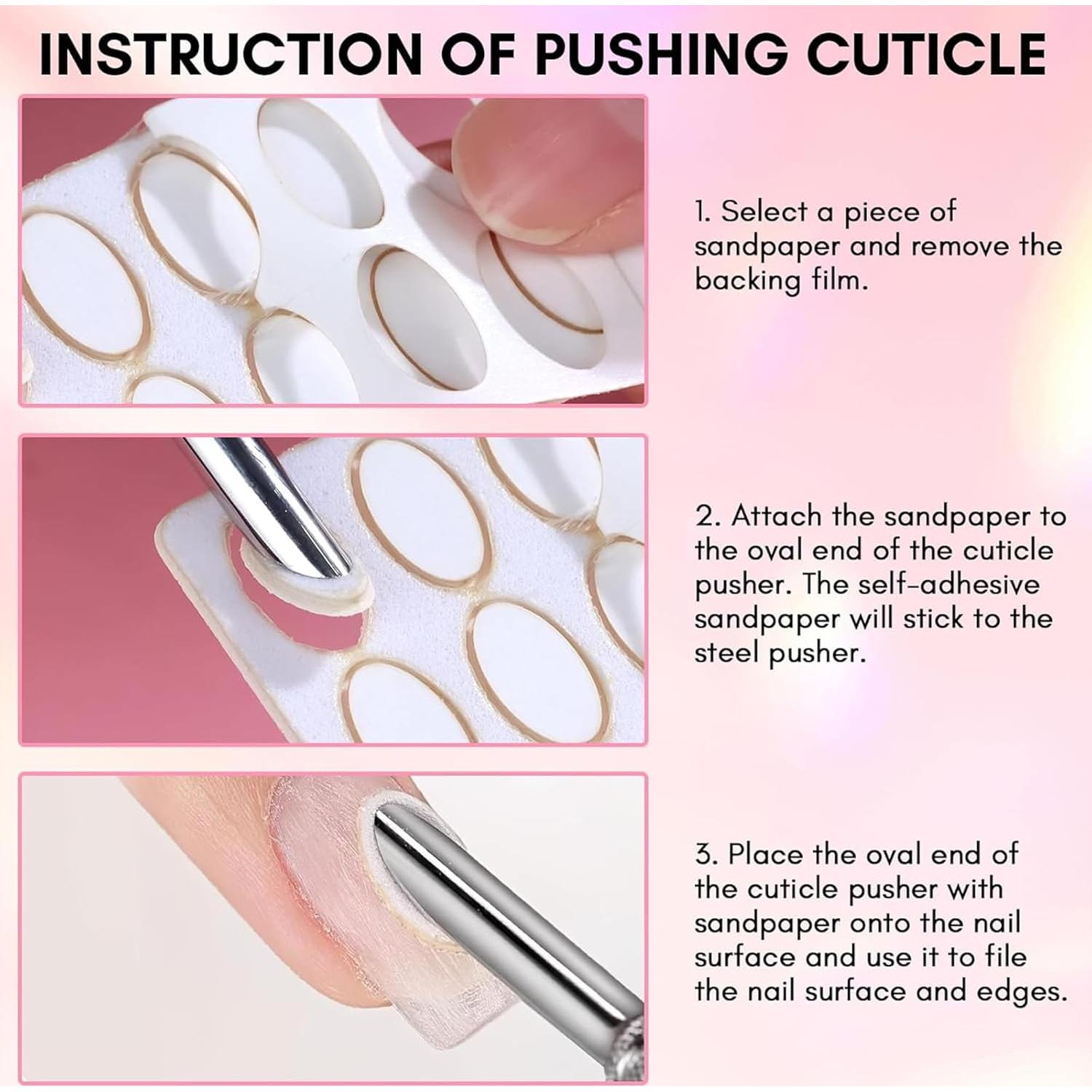 INSTRUCTION OF PUSHING CUTICLE

1. Select a piece of sandpaper and remove the backing film.

2. Attach the sandpaper to the oval end of the cuticle pusher. The self-adhesive sandpaper will stick to the steel pusher.

3. Place the oval end of the cuticle pusher with sandpaper onto the nail surface and use it to file the nail surface and edges.