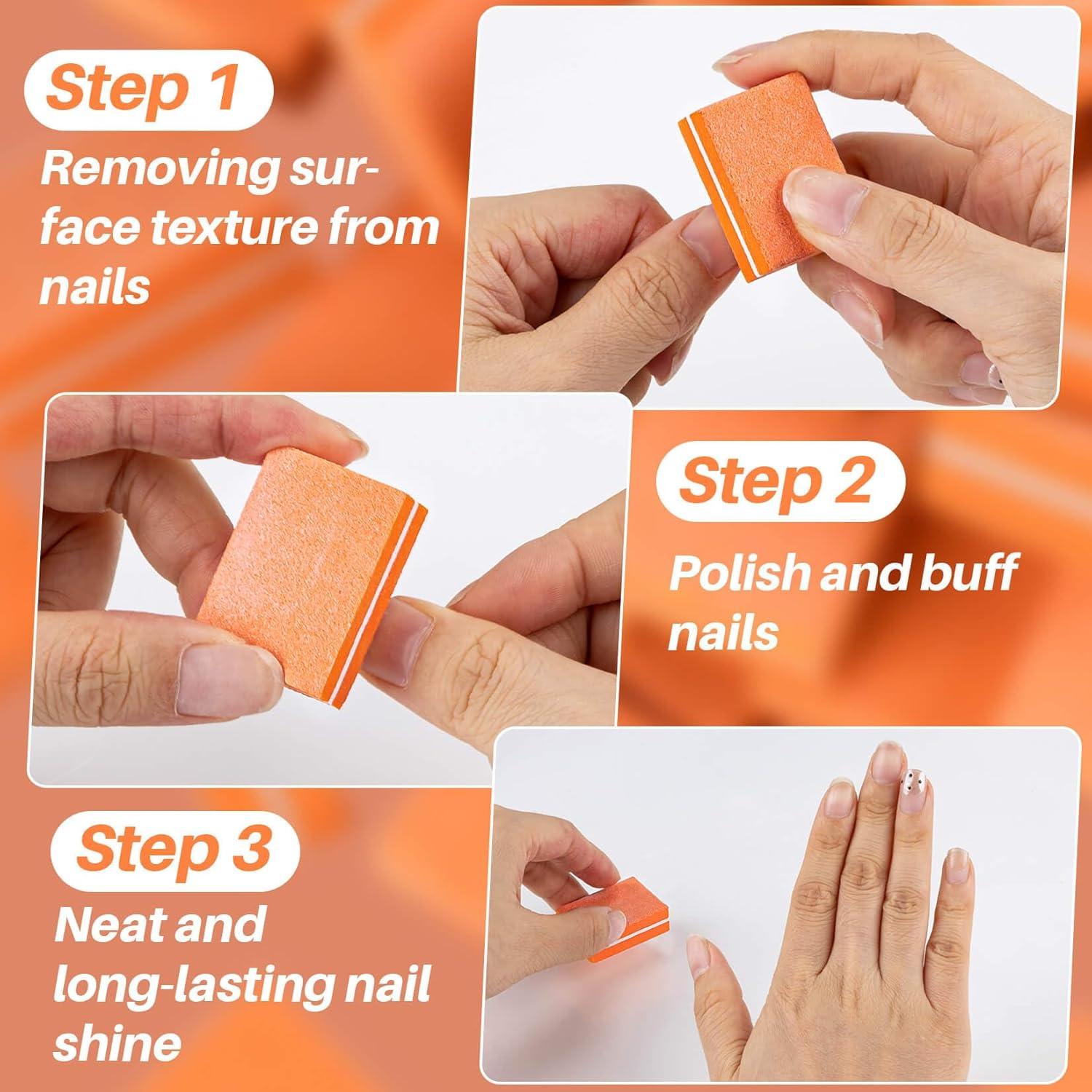 Step 1

Removing surface texture from nails

Step 2

Polish and buff nails

Step 3

Neat and long-lasting nail shine