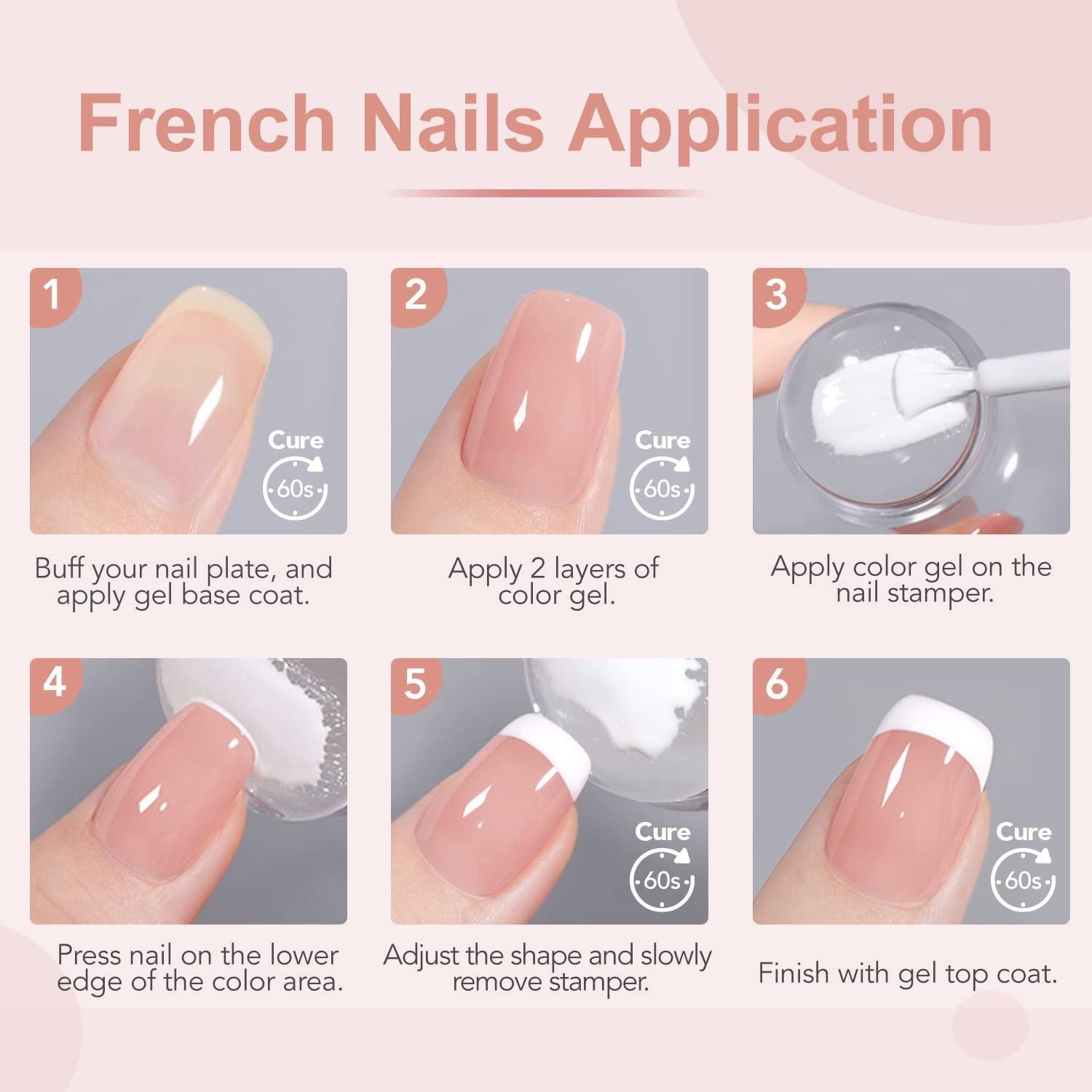 French Nails Application

1
Cure
60s
Buff your nail plate, and apply gel base coat.

2
Cure
60s
Apply 2 layers of color gel.

3
Apply color gel on the nail stamper.

4
Press nail on the lower edge of the color area.

5
Cure
60s
Adjust the shape and slowly remove stamper.

6
Cure
60s
Finish with gel top coat.