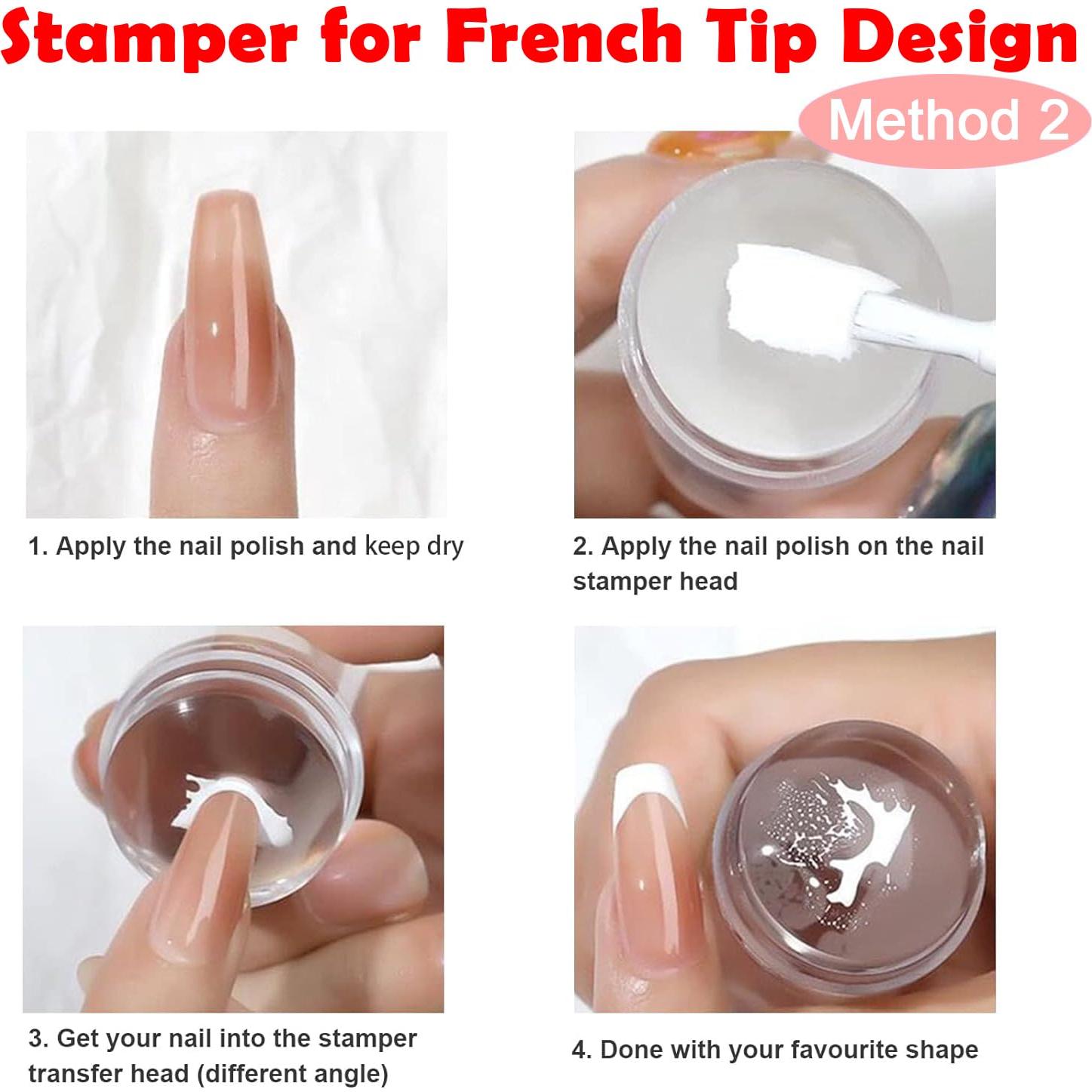 Stamper for French Tip Design

Method 2

1. Apply the nail polish and keep dry

2. Apply the nail polish on the nail stamper head

3. Get your nail into the stamper transfer head (different angle)

4. Done with your favourite shape