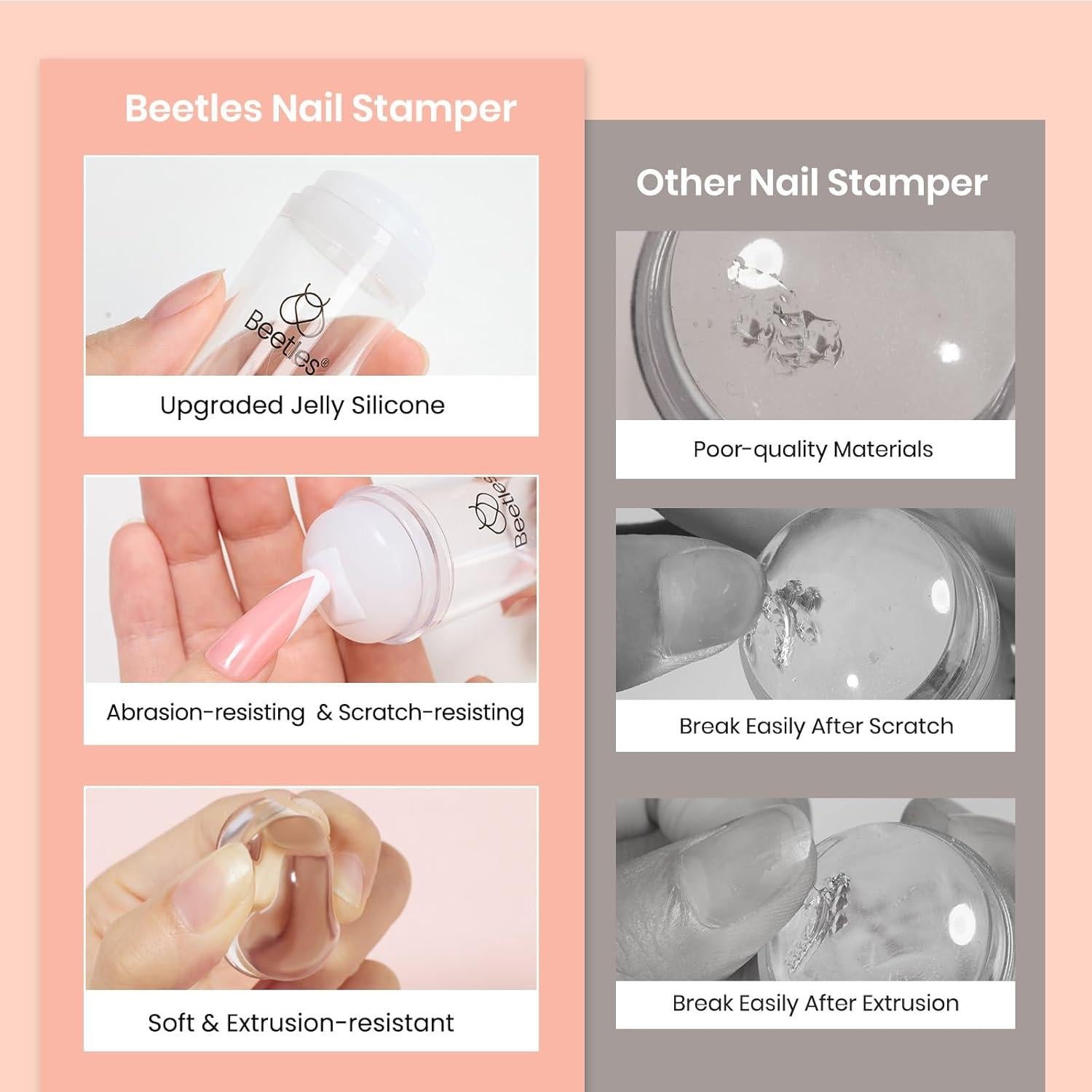 Beetles Nail Stamper

Beetles®

Upgraded Jelly Silicone

Beetles

Abrasion-resisting & Scratch-resisting

Soft & Extrusion-resistant

Other Nail Stamper

Poor-quality Materials

Break Easily After Scratch

Break Easily After Extrusion