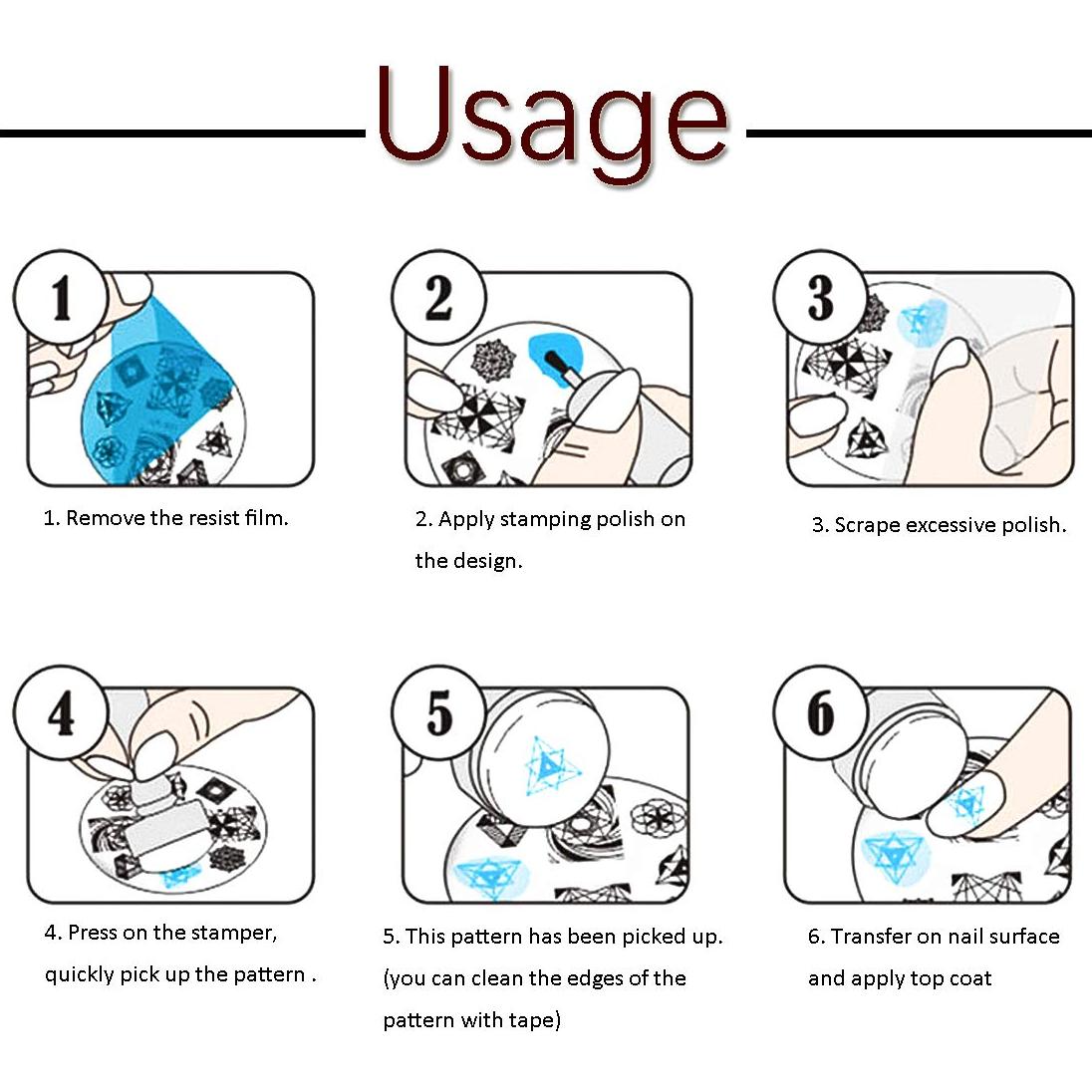 Usage

1

1. Remove the resist film.

2

2. Apply stamping polish on the design.

3

3. Scrape excessive polish.

4

4. Press on the stamper, quickly pick up the pattern .

5

5. This pattern has been picked up. (you can clean the edges of the pattern with tape)

6

6. Transfer on nail surface and apply top coat