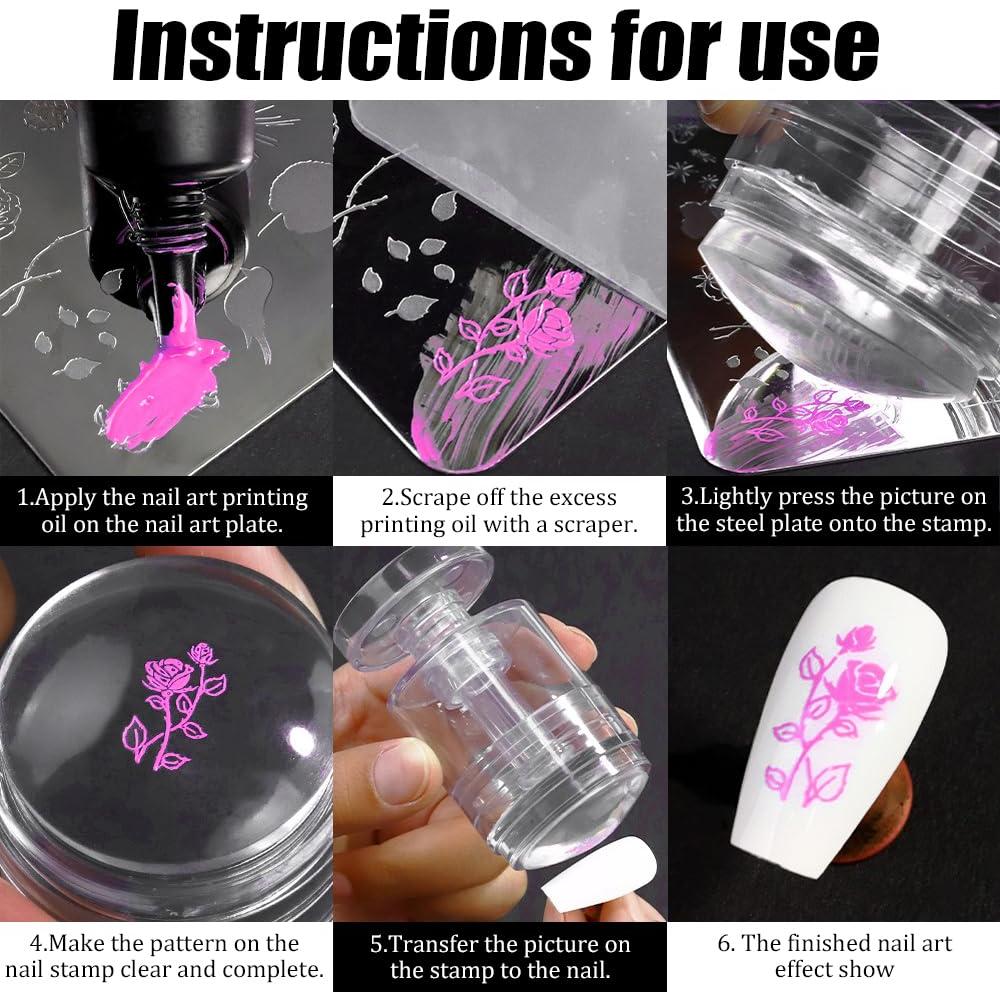 Instructions for use

1.Apply the nail art printing oil on the nail art plate.

2.Scrape off the excess printing oil with a scraper.

3.Lightly press the picture on the steel plate onto the stamp.

4.Make the pattern on the nail stamp clear and complete.

5.Transfer the picture on the stamp to the nail.

6. The finished nail art effect show