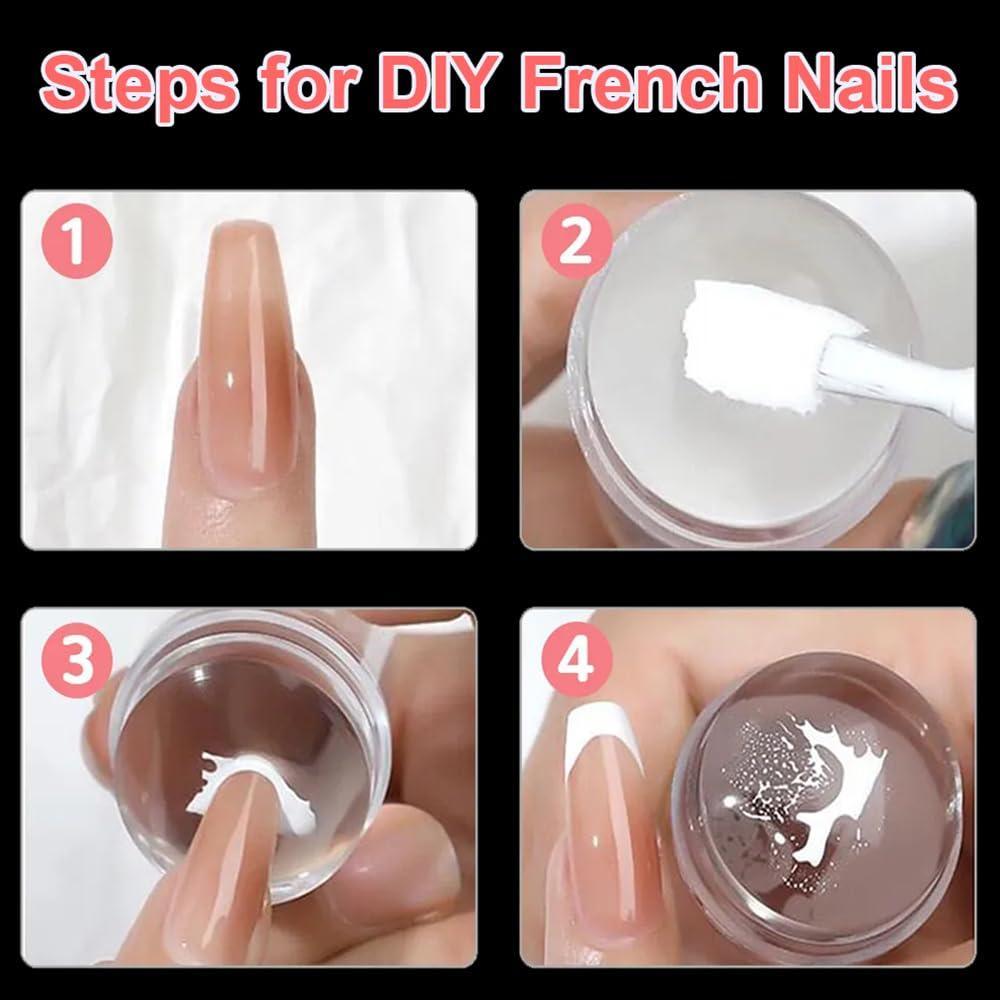 Steps for DIY French Nails

1

2

3

4