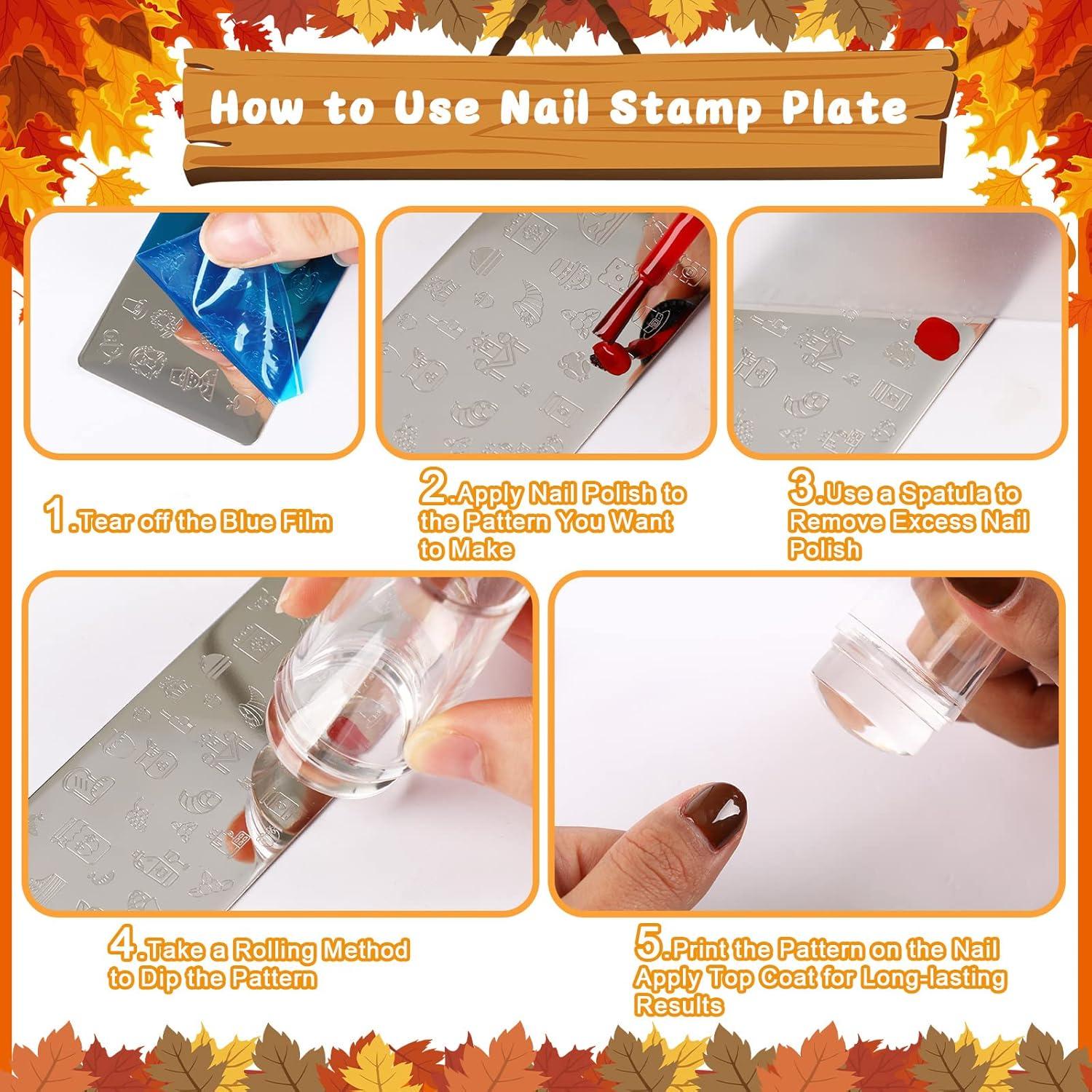 How to Use Nail Stamp Plate

1.Tear off the Blue Film

2.Apply Nail Polish to the Pattern You Want to Make

3.Use a Spatula to Remove Excess Nail Polish

4.Take a Rolling Method to Dip the Pattern

5.Print the Pattern on the Nail Apply Top Coat for Long-lasting Results