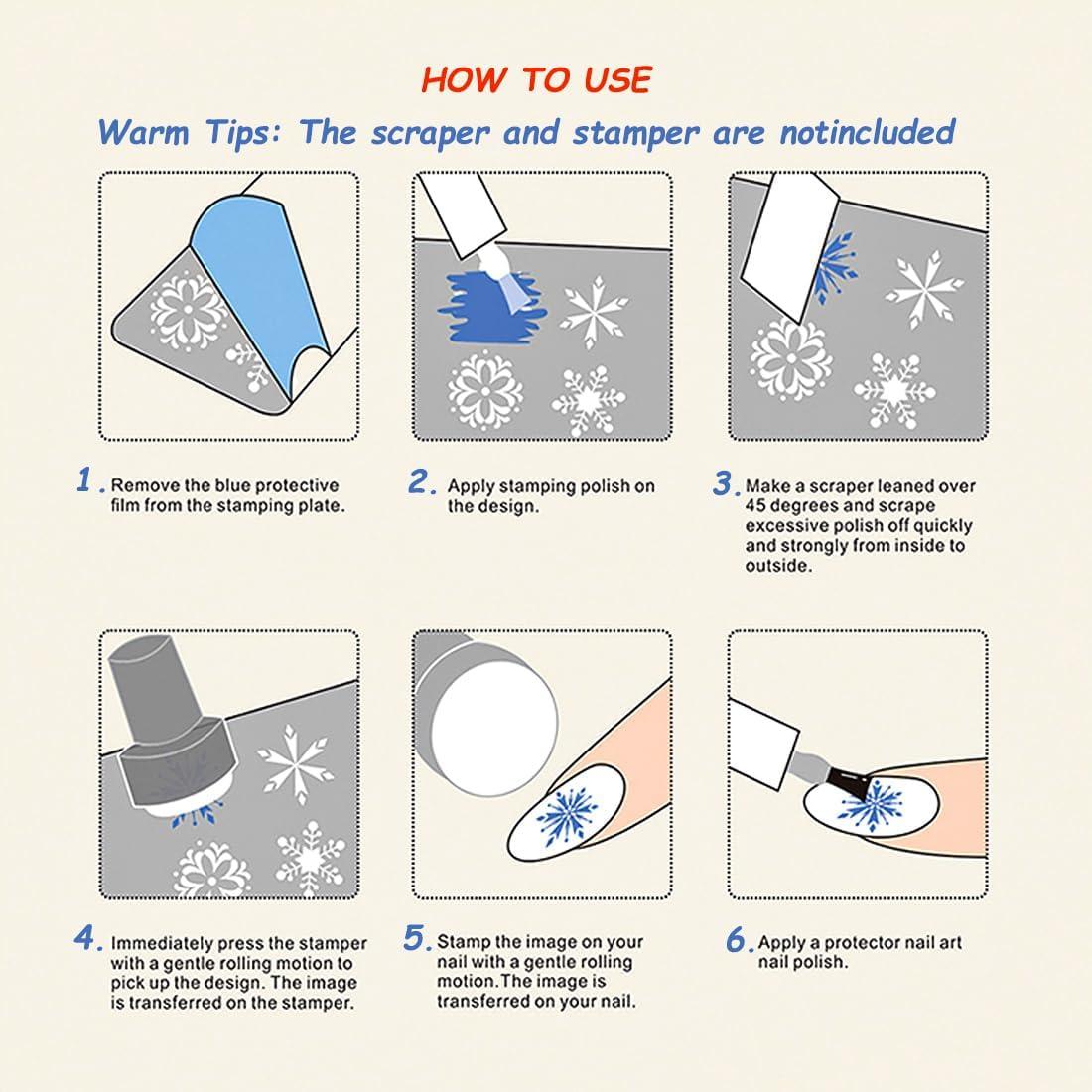 HOW TO USE

Warm Tips: The scraper and stamper are notincluded

1. Remove the blue protective film from the stamping plate.

2. Apply stamping polish on the design.

3. Make a scraper leaned over 45 degrees and scrape excessive polish off quickly and strongly from inside to outside.

4. Immediately press the stamper with a gentle rolling motion to pick up the design. The image is transferred on the stamper.

5. Stamp the image on your nail with a gentle rolling motion.The image is transferred on your nail.

6. Apply a protector nail art nail polish.