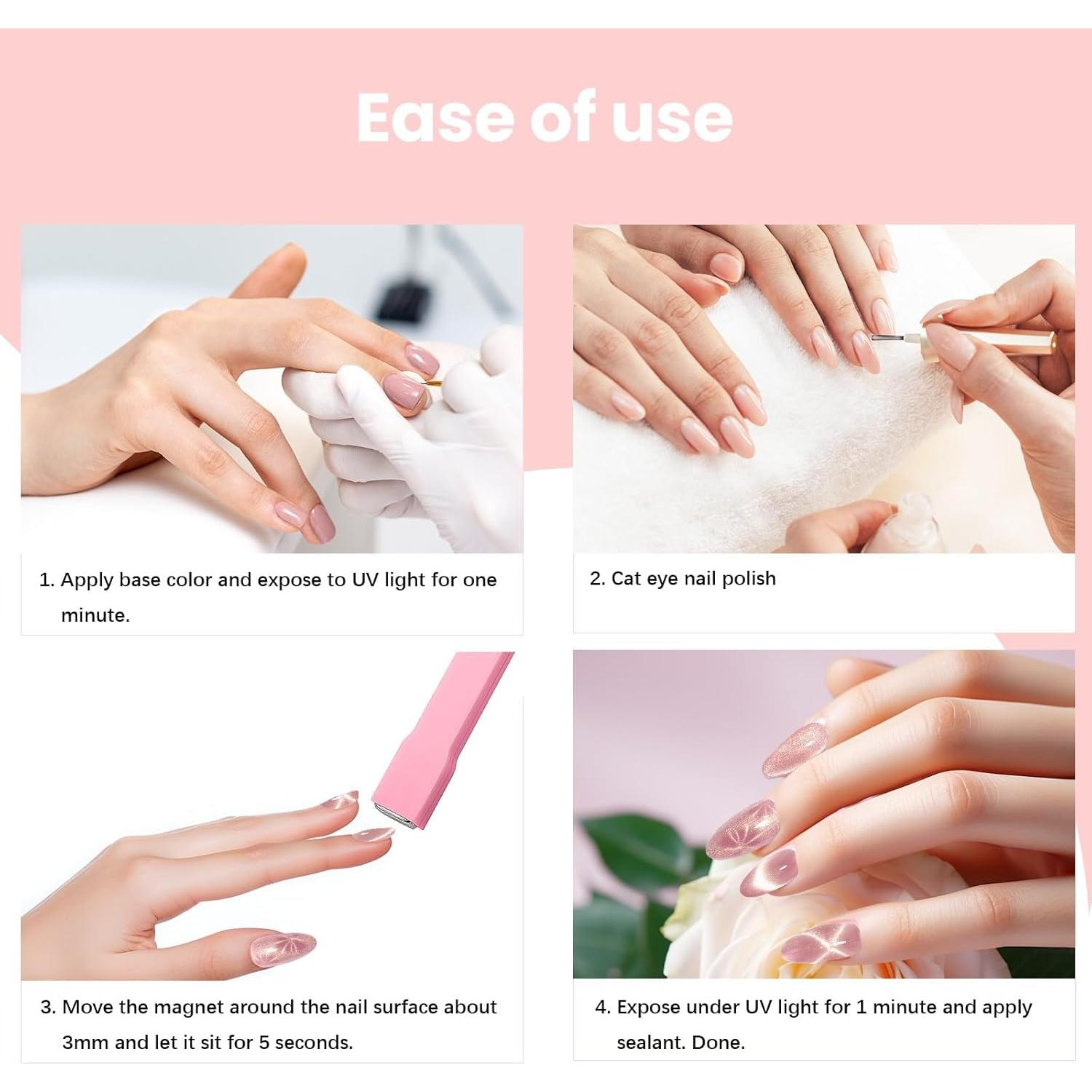 Ease of use

1. Apply base color and expose to UV light for one minute.

2. Cat eye nail polish

3. Move the magnet around the nail surface about 3mm and let it sit for 5 seconds.

4. Expose under UV light for 1 minute and apply sealant. Done.