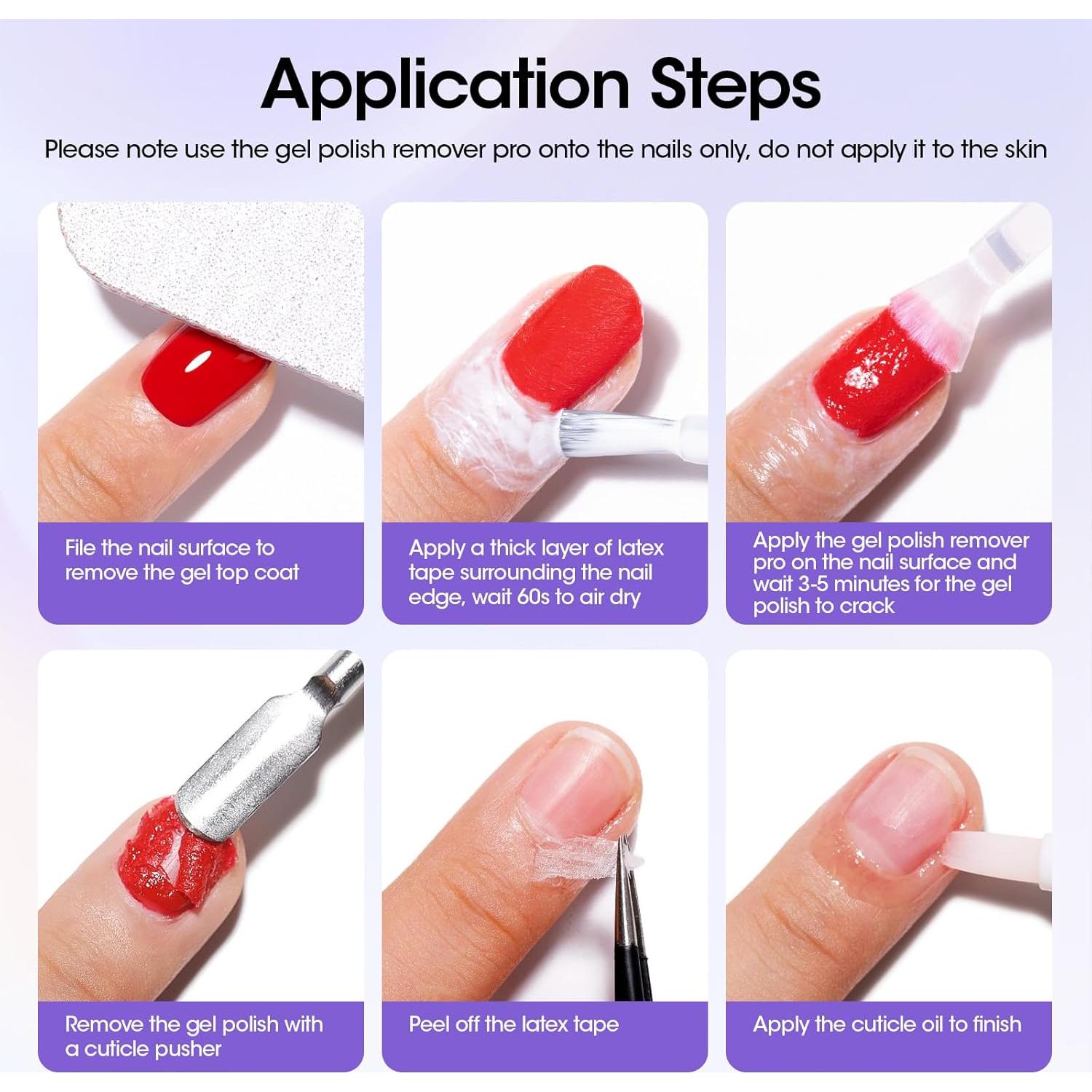 Application Steps

Please note use the gel polish remover pro onto the nails only, do not apply it to the skin

File the nail surface to remove the gel top coat

Apply a thick layer of latex tape surrounding the nail edge, wait 60s to air dry

Apply the gel polish remover pro on the nail surface and wait 3-5 minutes for the gel polish to crack

Remove the gel polish with a cuticle pusher

Peel off the latex tape

Apply the cuticle oil to finish