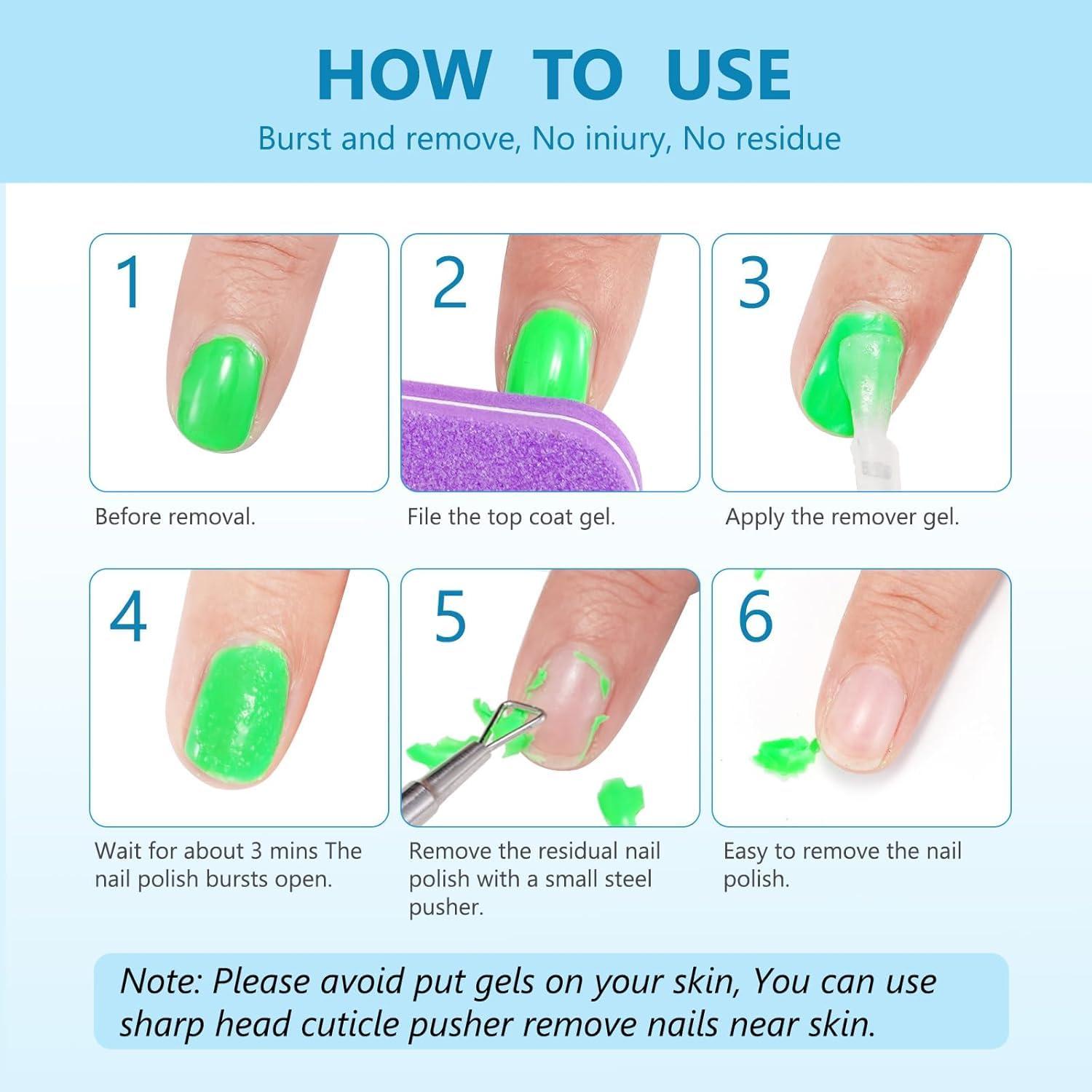 HOW TO USE

Burst and remove, No iniury, No residue

1

Before removal.

2

File the top coat gel.

3

Apply the remover gel.

4

Wait for about 3 mins The nail polish bursts open.

5

Remove the residual nail polish with a small steel pusher.

6

Easy to remove the nail polish.

Note: Please avoid put gels on your skin, You can use sharp head cuticle pusher remove nails near skin.