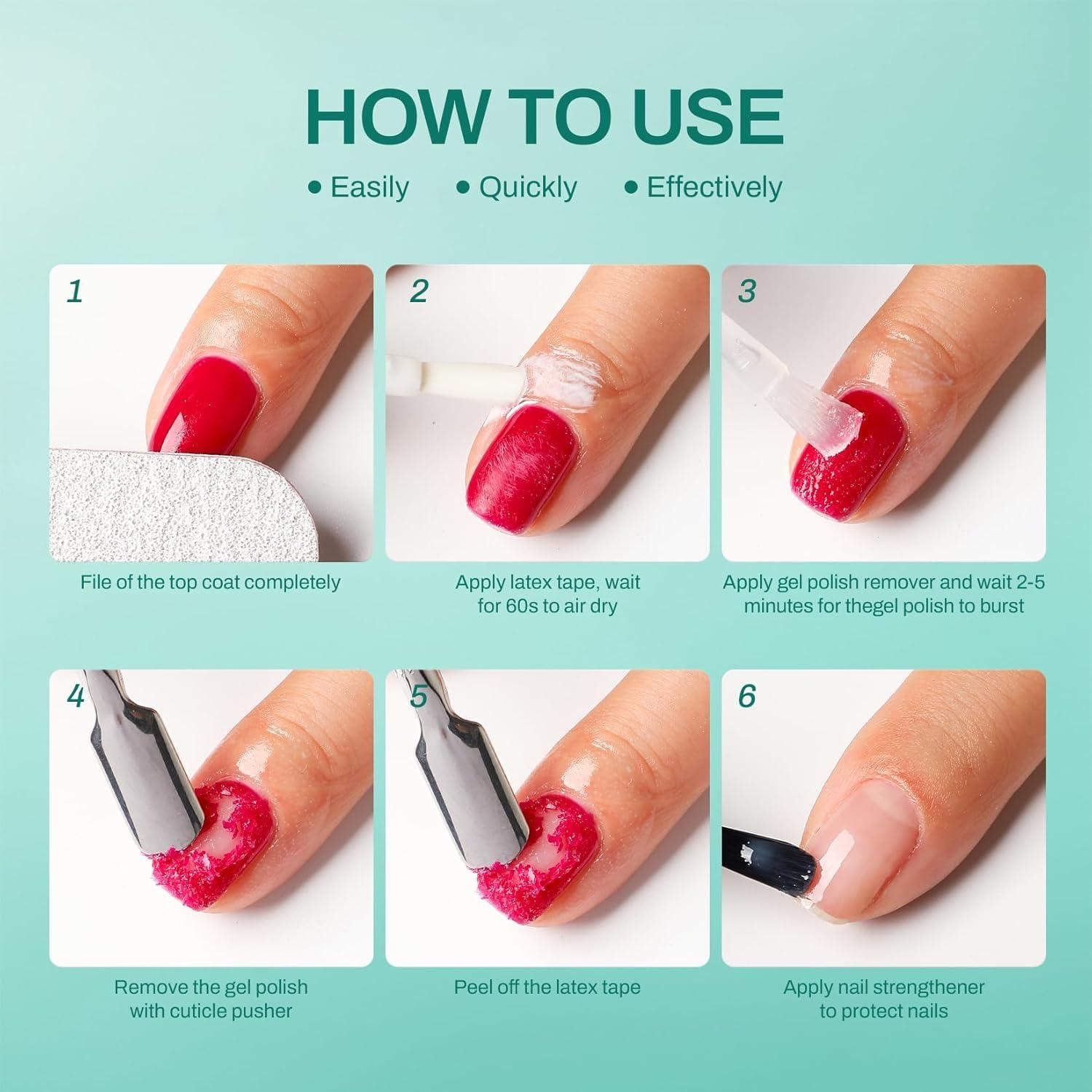 HOW TO USE

• Easily • Quickly • Effectively

1
File of the top coat completely

2
Apply latex tape, wait for 60s to air dry

3
Apply gel polish remover and wait 2-5 minutes for thegel polish to burst

4
Remove the gel polish with cuticle pusher

5
Peel off the latex tape

6
Apply nail strengthener to protect nails