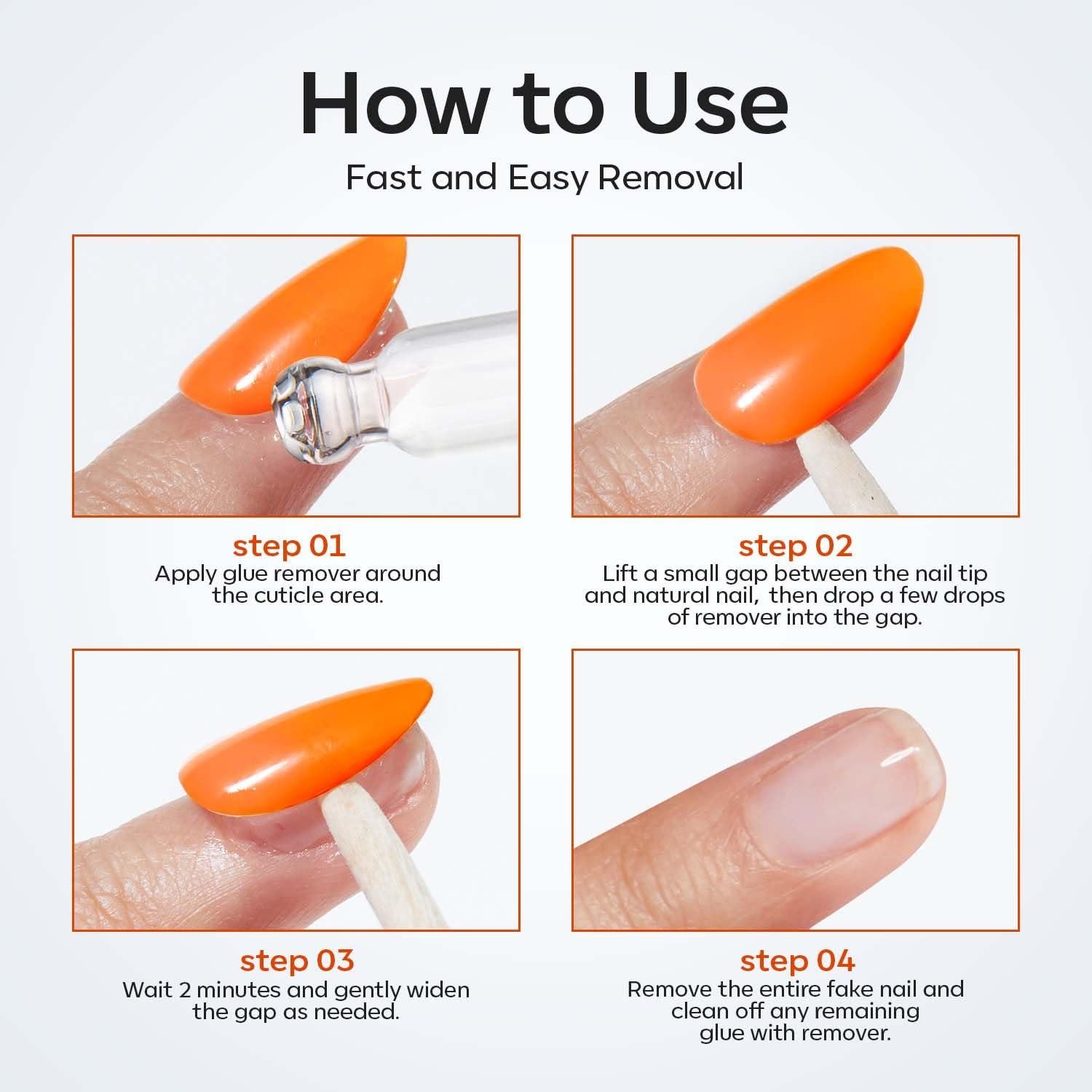 How to Use

Fast and Easy Removal

step 01
Apply glue remover around the cuticle area.

step 02
Lift a small gap between the nail tip and natural nail, then drop a few drops of remover into the gap.

step 03
Wait 2 minutes and gently widen the gap as needed.

step 04
Remove the entire fake nail and clean off any remaining glue with remover.