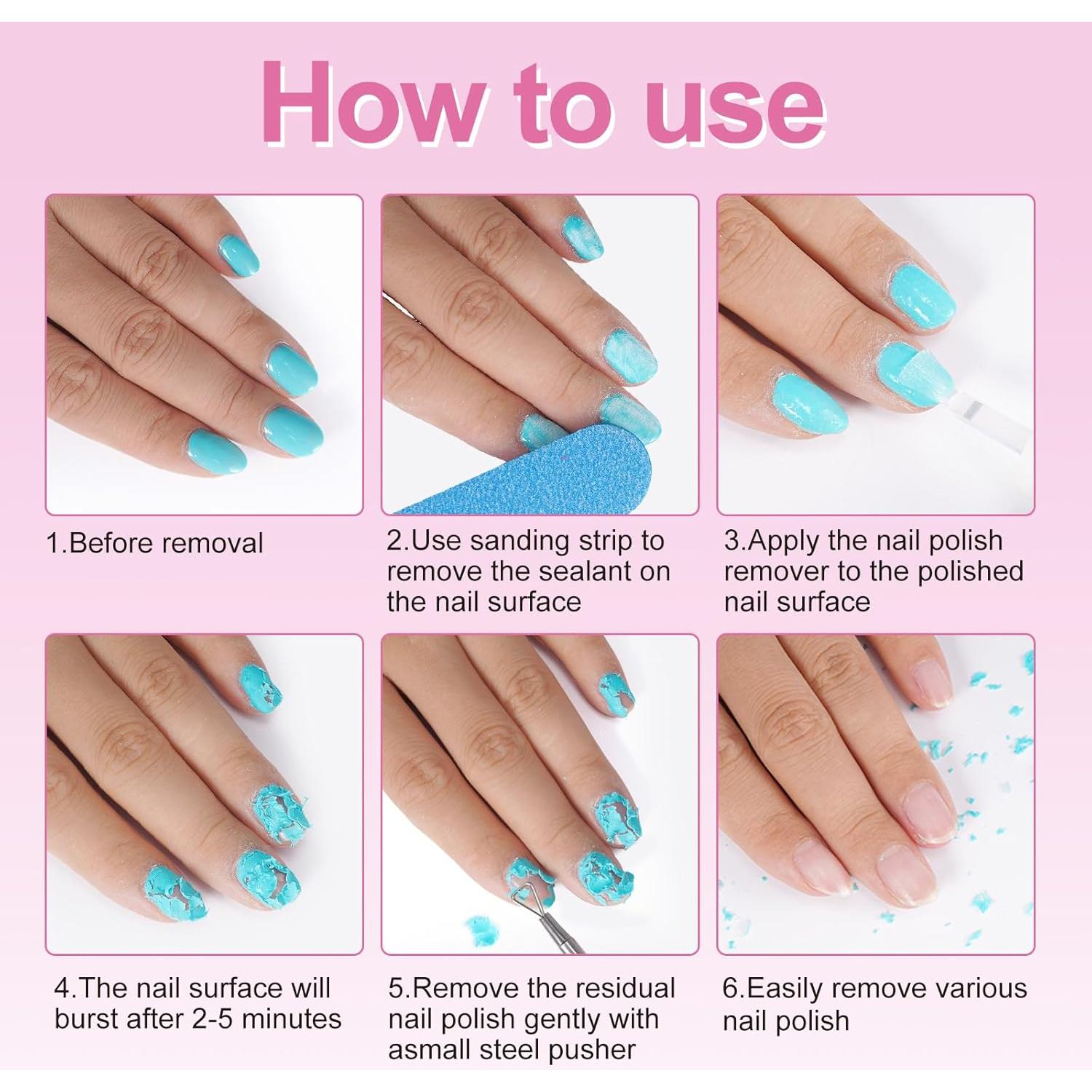 How to use

1.Before removal

2.Use sanding strip to remove the sealant on the nail surface

3.Apply the nail polish remover to the polished nail surface

4.The nail surface will burst after 2-5 minutes

5.Remove the residual nail polish gently with asmall steel pusher

6.Easily remove various nail polish