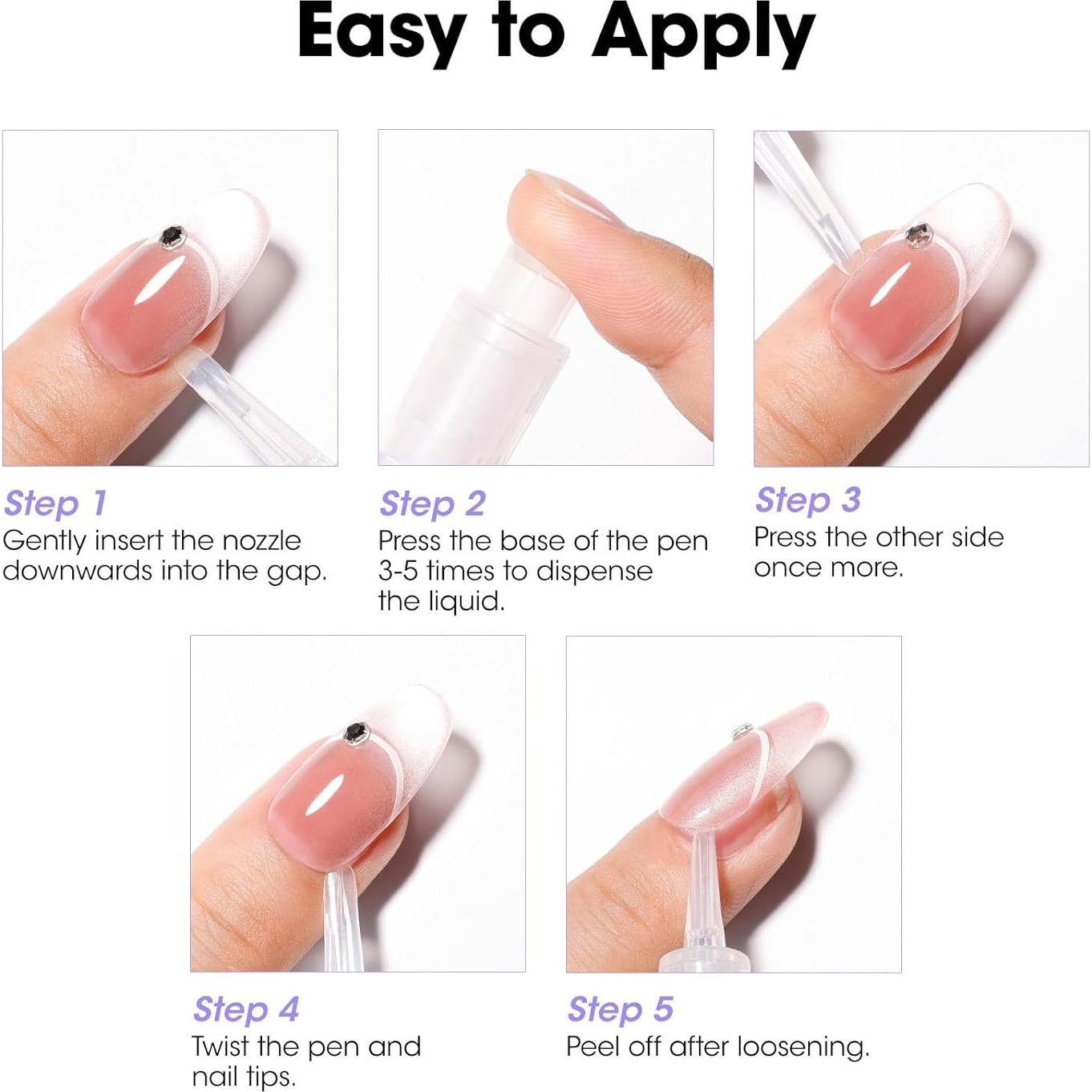 Easy to Apply

Step 1
Gently insert the nozzle downwards into the gap.

Step 2
Press the base of the pen 3-5 times to dispense the liquid.

Step 3
Press the other side once more.

Step 4
Twist the pen and nail tips.

Step 5
Peel off after loosening.