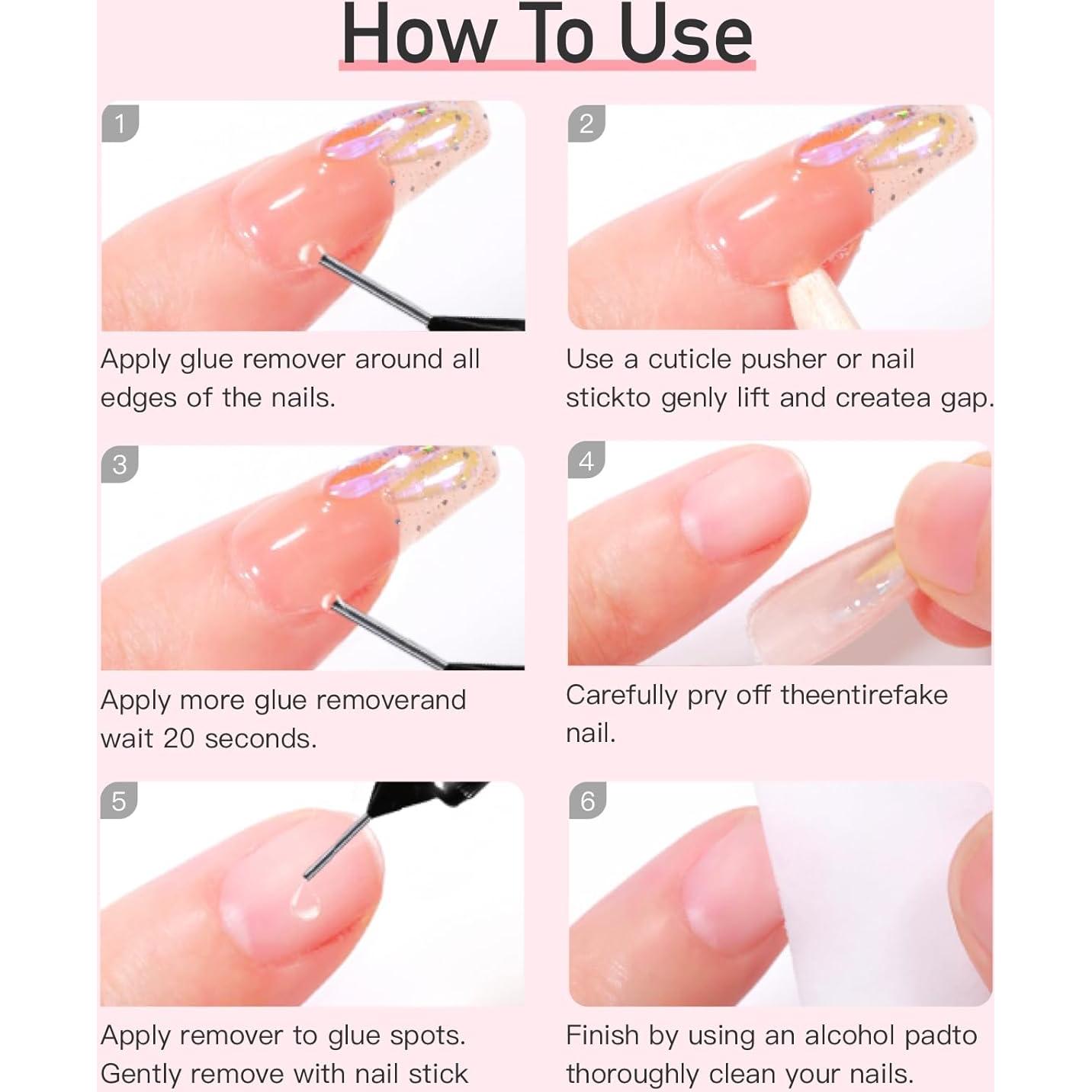 How To Use

1

Apply glue remover around all edges of the nails.

2

Use a cuticle pusher or nail stickto genly lift and createa gap.

3

Apply more glue removerand wait 20 seconds.

4

Carefully pry off theentirefake nail.

5

Apply remover to glue spots. Gently remove with nail stick

6

Finish by using an alcohol padto thoroughly clean your nails.