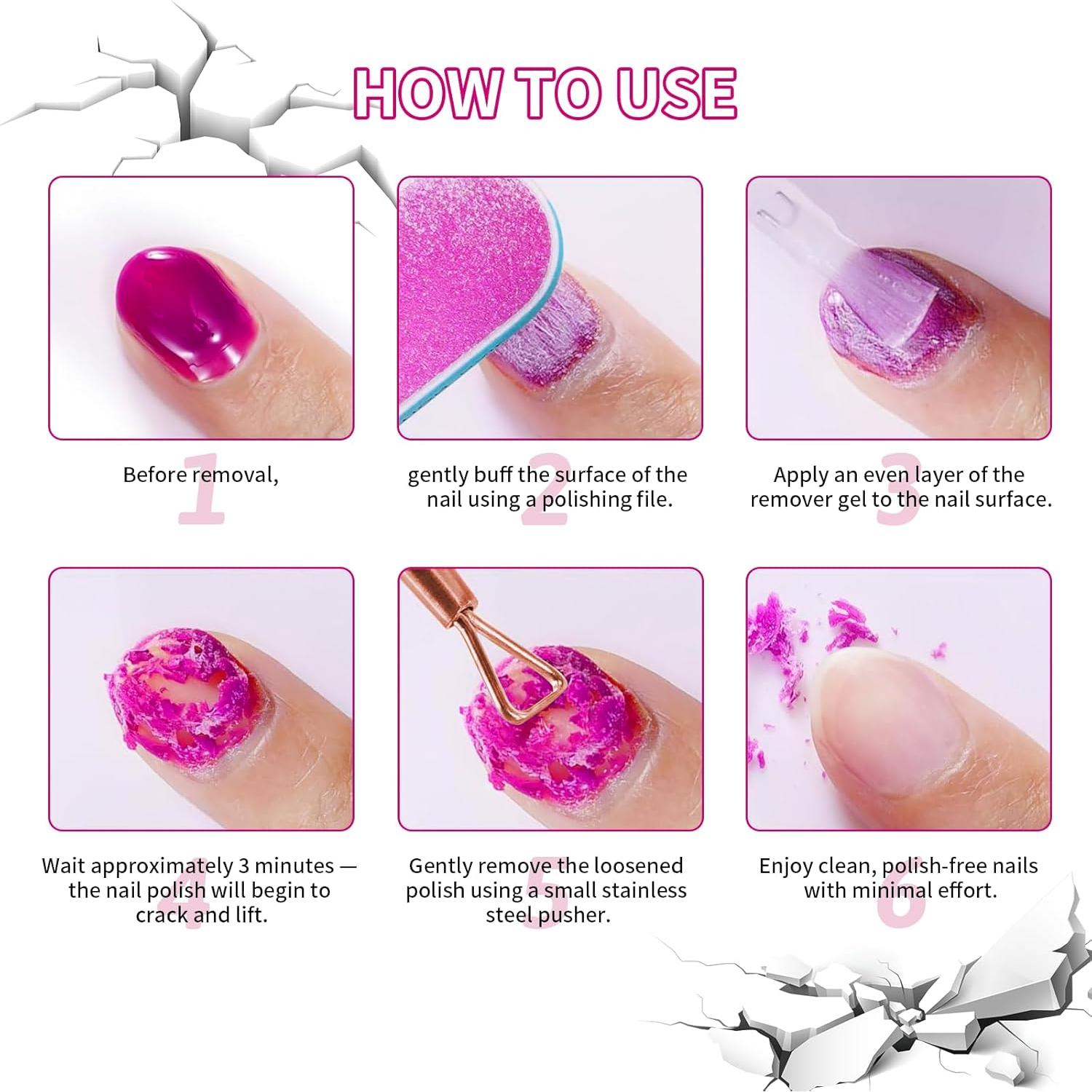 HOW TO USE

1
Before removal,

2
gently buff the surface of the nail using a polishing file.

3
Apply an even layer of the remover gel to the nail surface.

4
Wait approximately 3 minutes — the nail polish will begin to crack and lift.

5
Gently remove the loosened polish using a small stainless steel pusher.

6
Enjoy clean, polish-free nails with minimal effort.