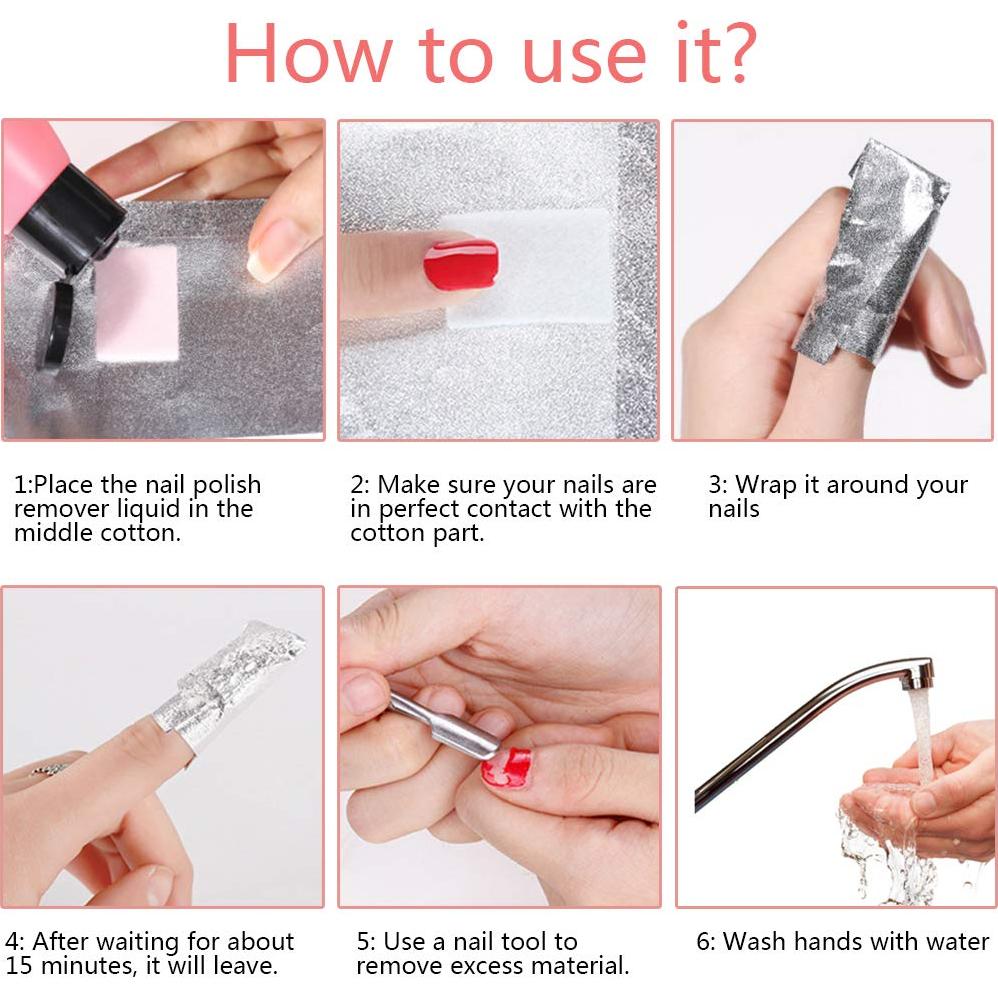 How to use it?

1:Place the nail polish remover liquid in the middle cotton.

2: Make sure your nails are in perfect contact with the cotton part.

3: Wrap it around your nails

4: After waiting for about 15 minutes, it will leave.

5: Use a nail tool to remove excess material.

6: Wash hands with water