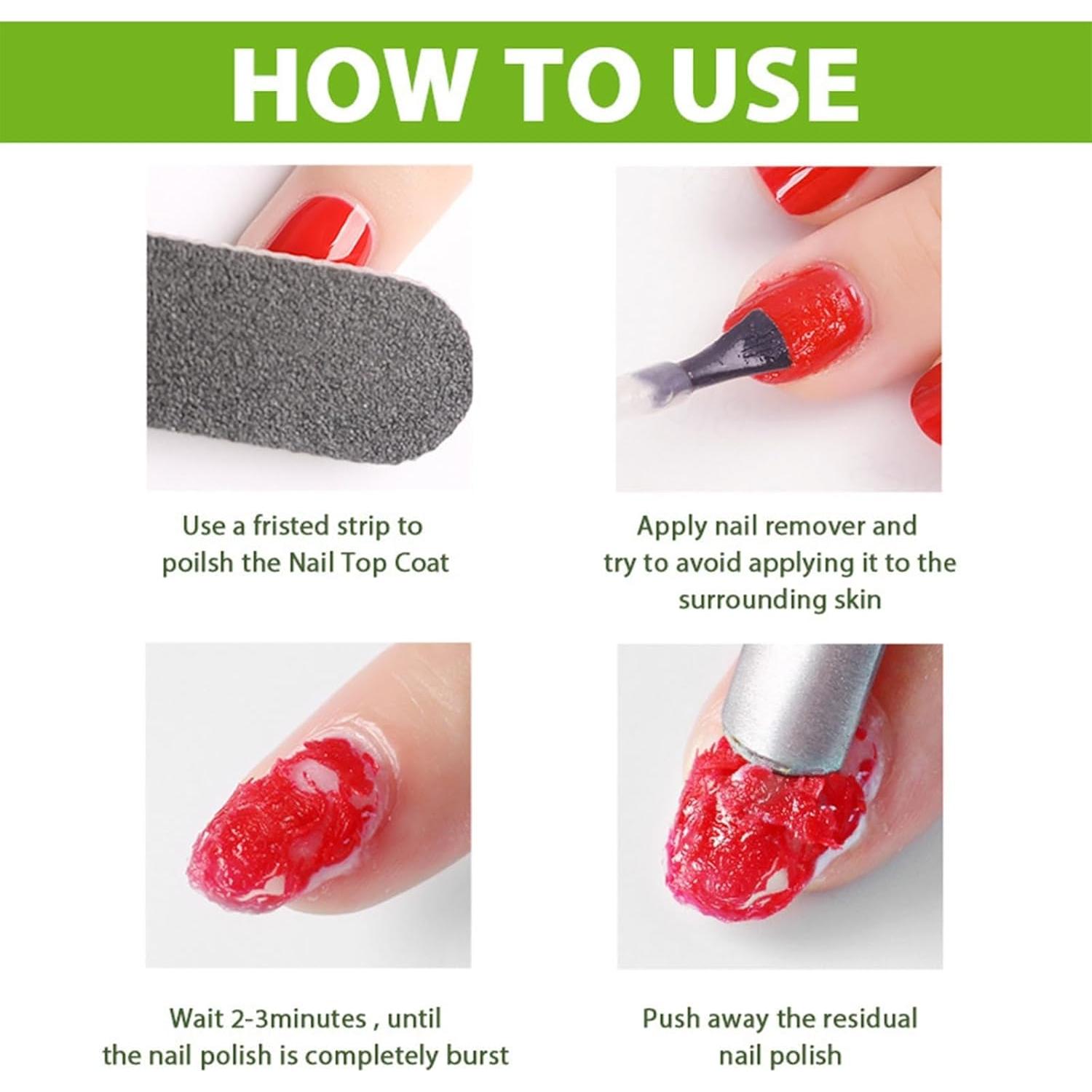 HOW TO USE

Use a fristed strip to poilsh the Nail Top Coat

Apply nail remover and try to avoid applying it to the surrounding skin

Wait 2-3minutes , until the nail polish is completely burst

Push away the residual nail polish