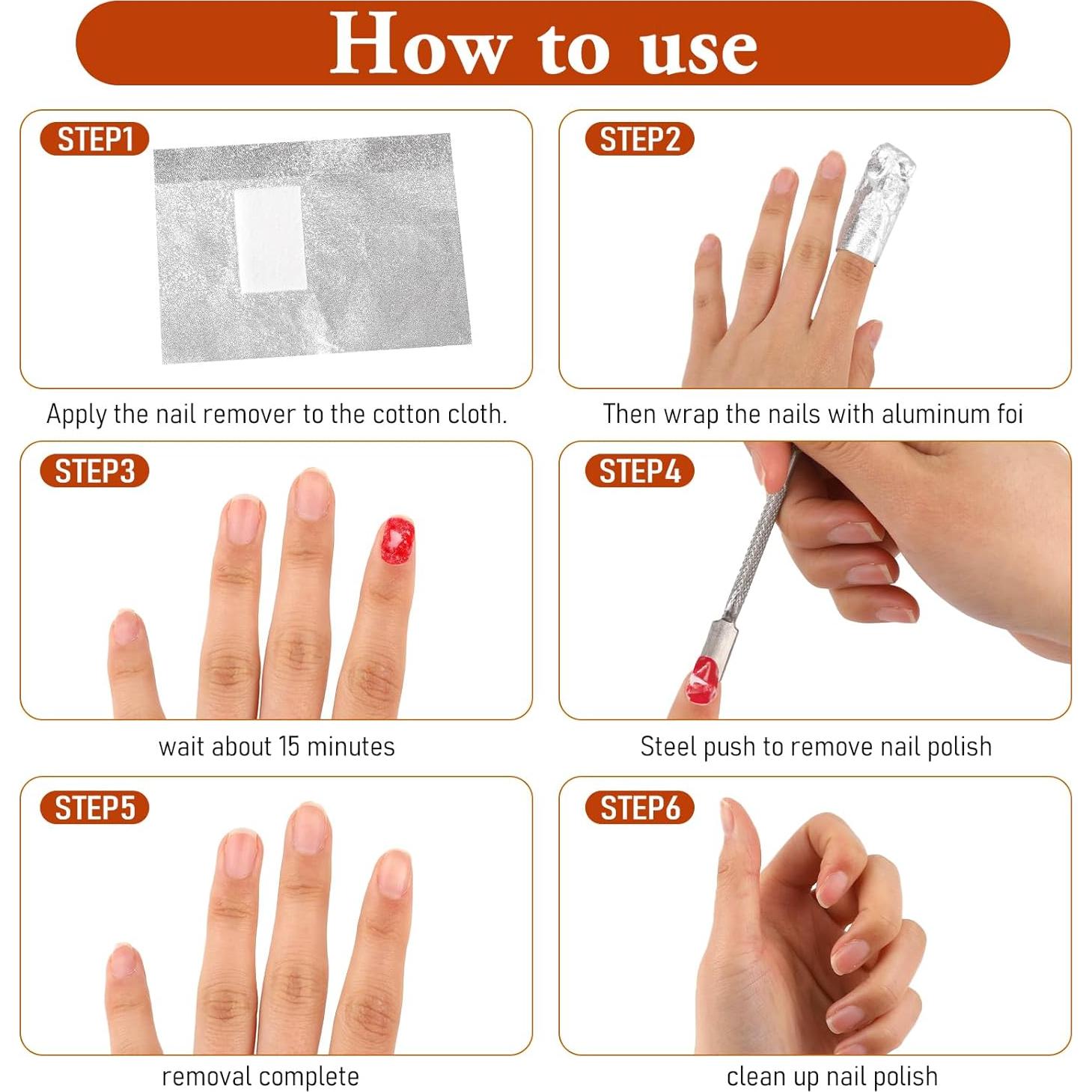 How to use

STEP1

Apply the nail remover to the cotton cloth.

STEP2

Then wrap the nails with aluminum foi

STEP3

wait about 15 minutes

STEP4

Steel push to remove nail polish

STEP5

removal complete

STEP6

clean up nail polish