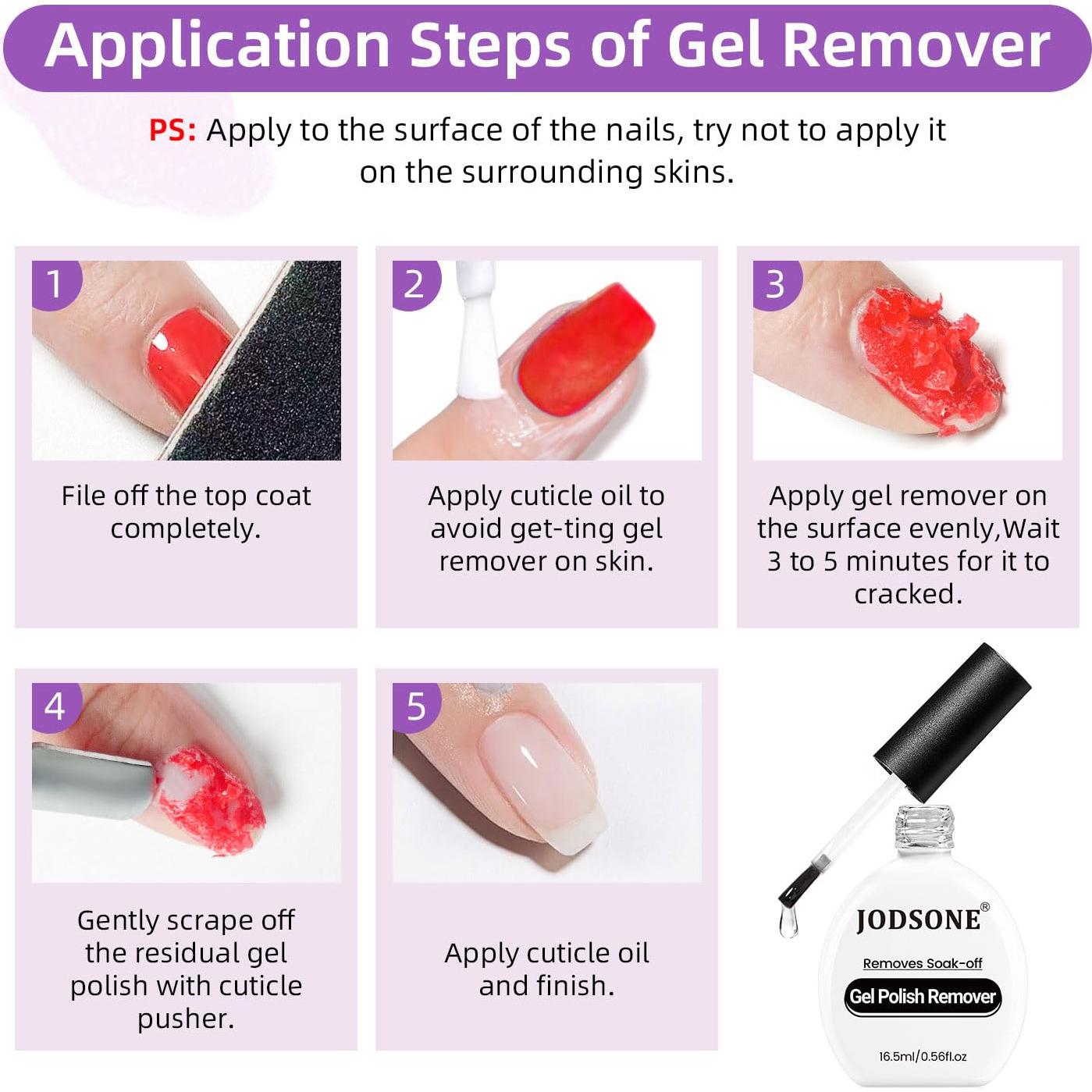 Application Steps of Gel Remover

PS: Apply to the surface of the nails, try not to apply it on the surrounding skins.

1

File off the top coat completely.

2

Apply cuticle oil to avoid get-ting gel remover on skin.

3

Apply gel remover on the surface evenly,Wait 3 to 5 minutes for it to cracked.

4

Gently scrape off the residual gel polish with cuticle pusher.

5

Apply cuticle oil and finish.

JODSONE®
Removes Soak-off
Gel Polish Remover
16.5ml/0.56fl.oz