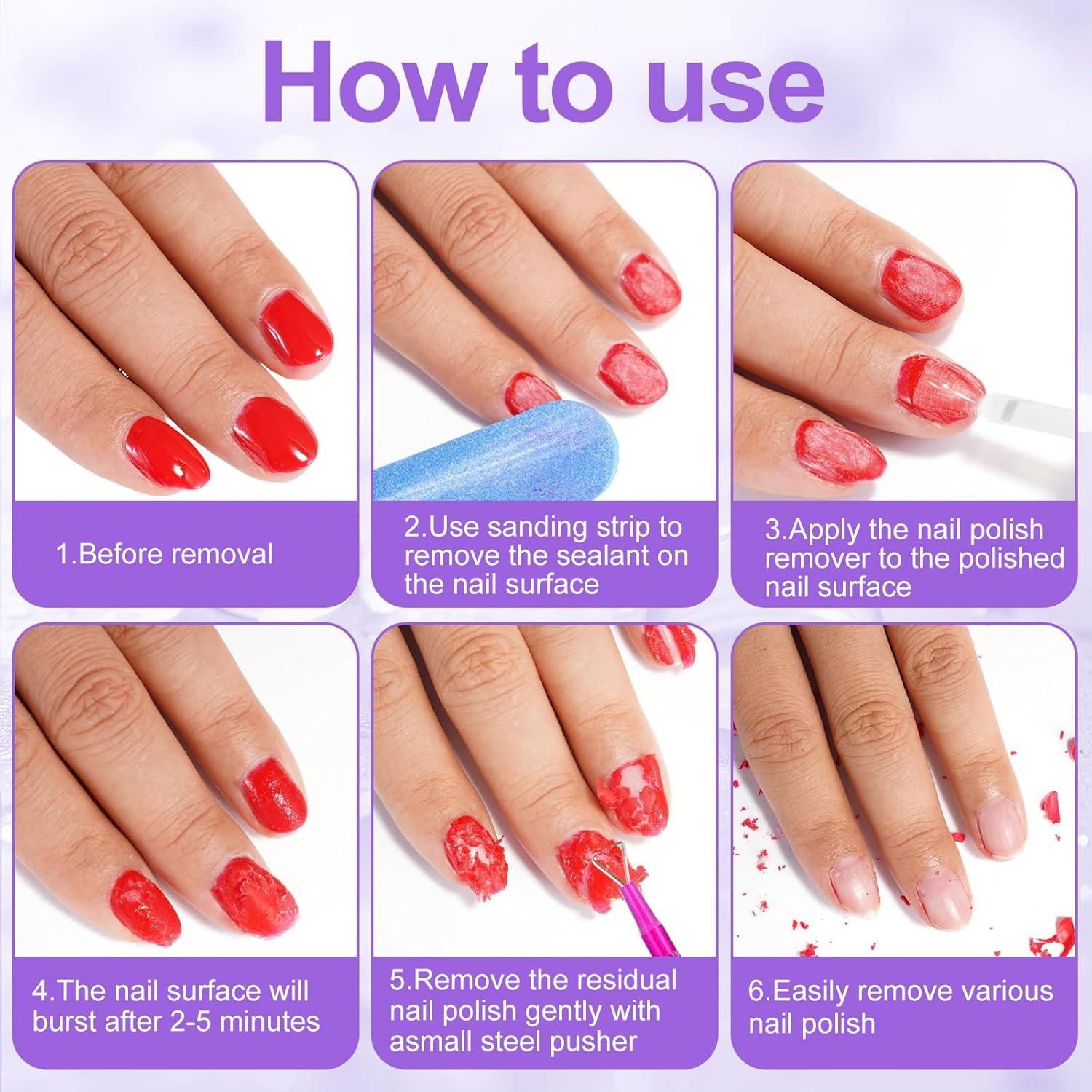 How to use

1.Before removal

2.Use sanding strip to remove the sealant on the nail surface

3.Apply the nail polish remover to the polished nail surface

4.The nail surface will burst after 2-5 minutes

5.Remove the residual nail polish gently with asmall steel pusher

6.Easily remove various nail polish