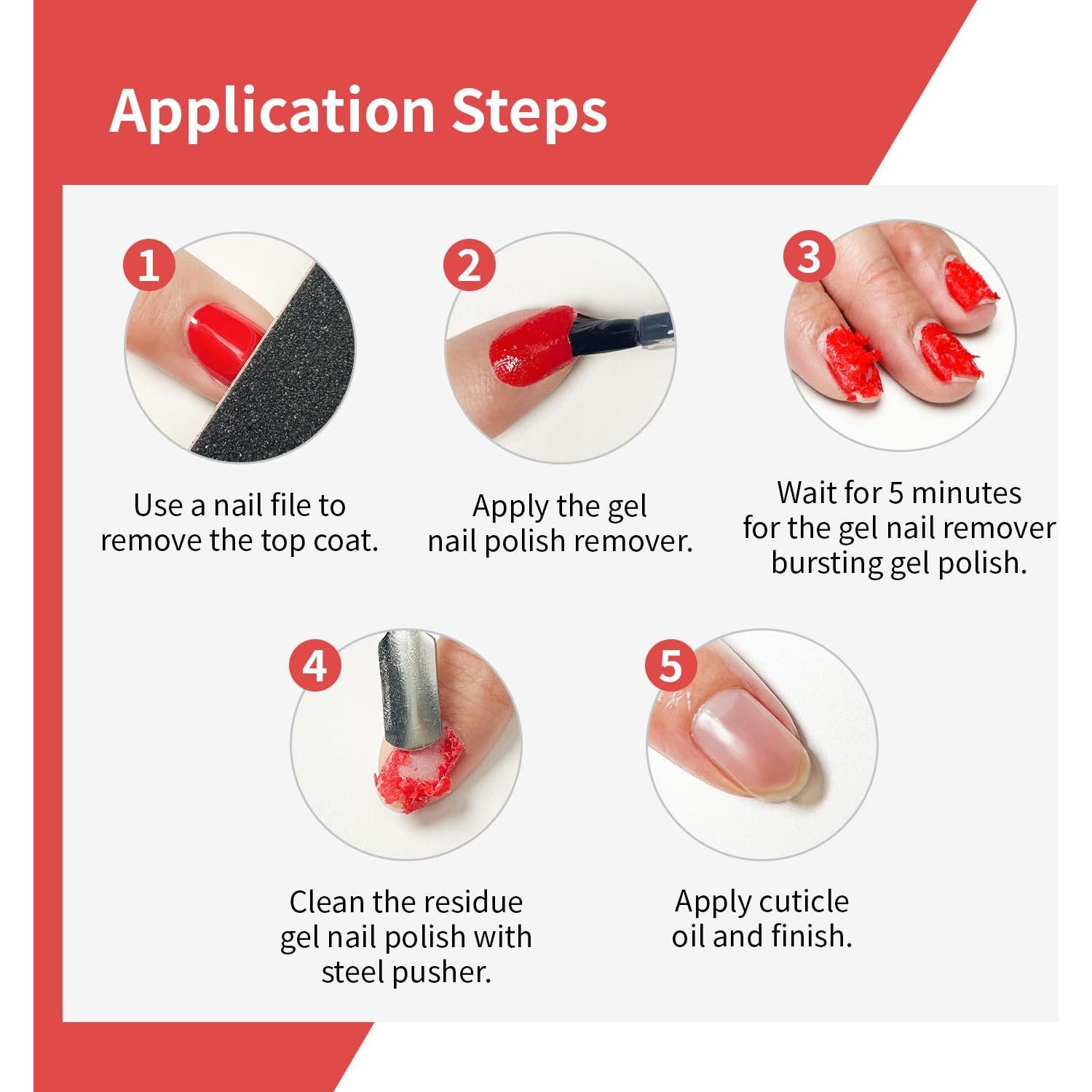 Application Steps

1

Use a nail file to remove the top coat.

2

Apply the gel nail polish remover.

3

Wait for 5 minutes for the gel nail remover bursting gel polish.

4

Clean the residue gel nail polish with steel pusher.

5

Apply cuticle oil and finish.