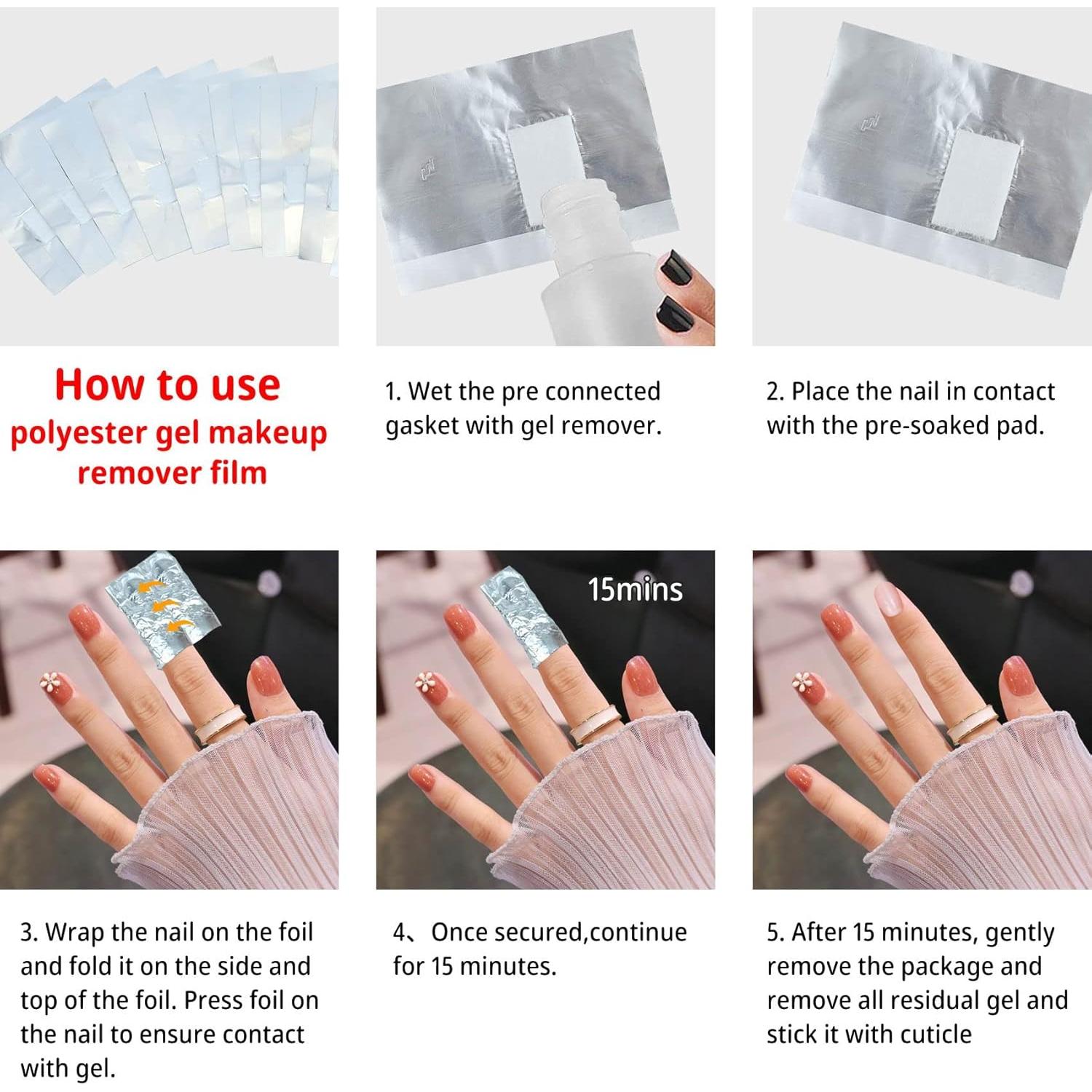 How to use
polyester gel makeup remover film

1. Wet the pre connected gasket with gel remover.

2. Place the nail in contact with the pre-soaked pad.

15mins

3. Wrap the nail on the foil and fold it on the side and top of the foil. Press foil on the nail to ensure contact with gel.

4、Once secured,continue for 15 minutes.

5. After 15 minutes, gently remove the package and remove all residual gel and stick it with cuticle