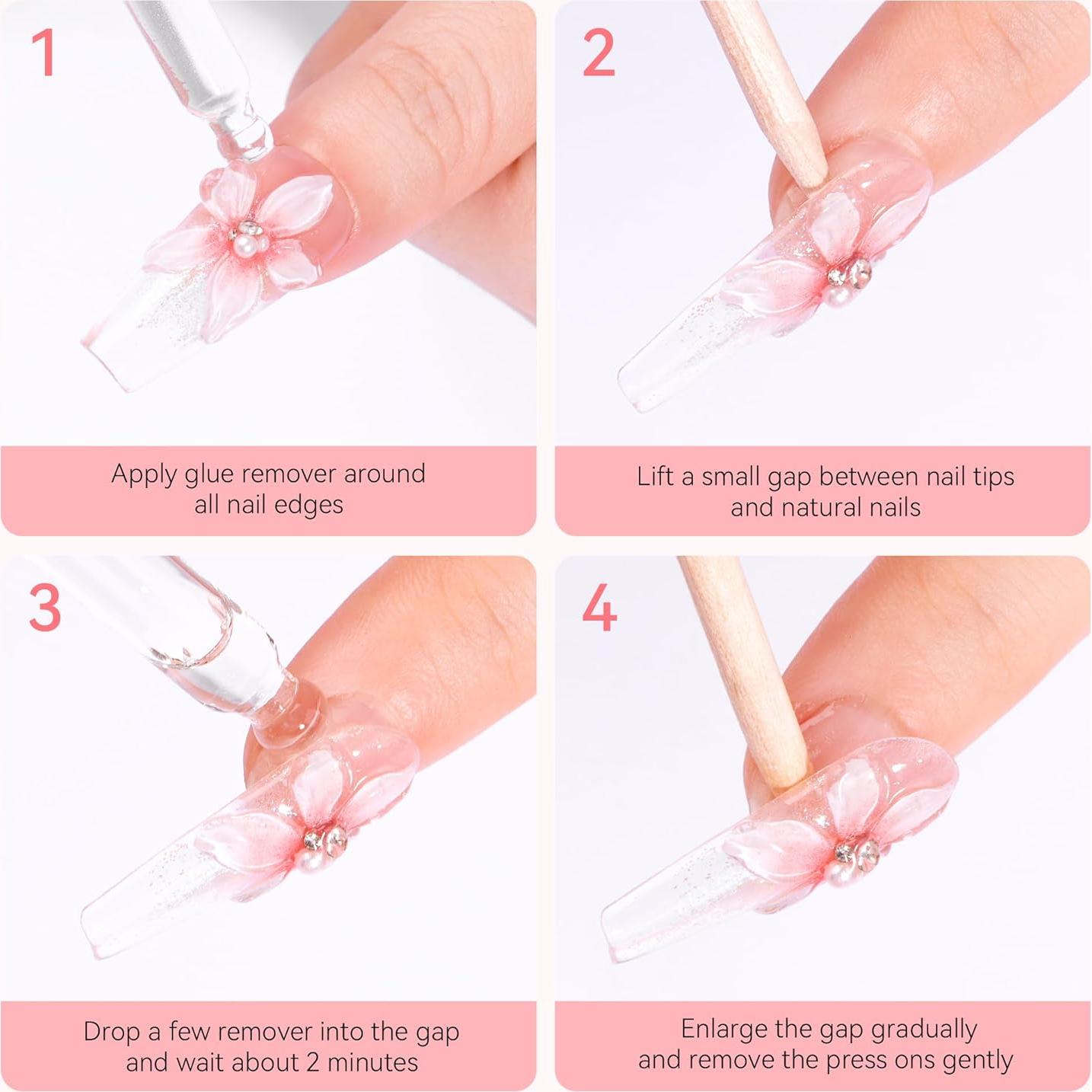 1

Apply glue remover around all nail edges

2

Lift a small gap between nail tips and natural nails

3

Drop a few remover into the gap and wait about 2 minutes

4

Enlarge the gap gradually and remove the press ons gently